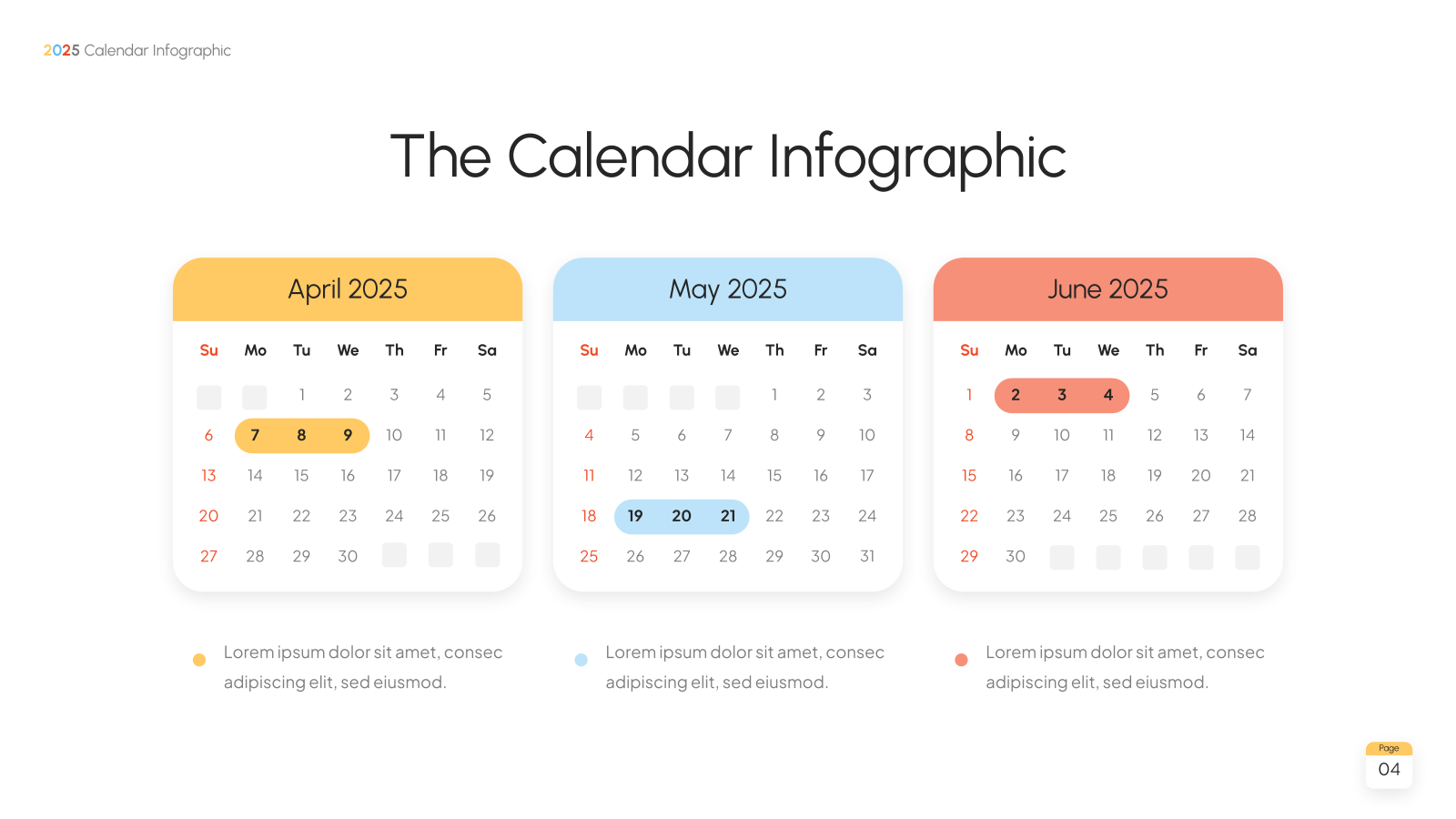 2025 Calendar Infographic

The Calendar Infographic

April 2025

| Su | Mo | Tu | We | Th | Fr | Sa |
|---|---|---|---|---|---|---|
| | | 1 | 2 | 3 | 4 | 5 |
| 6 | 7 | 8 | 9 | 10 | 11 | 12 |
| 13 | 14 | 15 | 16 | 17 | 18 | 19 |
| 20 | 21 | 22 | 23 | 24 | 25 | 26 |
| 27 | 28 | 29 | 30 | | | |

May 2025

| Su | Mo | Tu | We | Th | Fr | Sa |
|---|---|---|---|---|---|---|
| | | | | 1 | 2 | 3 |
| 4 | 5 | 6 | 7 | 8 | 9 | 10 |
| 11 | 12 | 13 | 14 | 15 | 16 | 17 |
| 18 | 19 | 20 | 21 | 22 | 23 | 24 |
| 25 | 26 | 27 | 28 | 29 | 30 | 31 |

June 2025

| Su | Mo | Tu | We | Th | Fr | Sa |
|---|---|---|---|---|---|---|
| 1 | 2 | 3 | 4 | 5 | 6 | 7 |
| 8 | 9 | 10 | 11 | 12 | 13 | 14 |
| 15 | 16 | 17 | 18 | 19 | 20 | 21 |
| 22 | 23 | 24 | 25 | 26 | 27 | 28 |
| 29 | 30 | | | | | |

Lorem ipsum dolor sit amet, consec adipiscing elit, sed eiusmod.

Lorem ipsum dolor sit amet, consec adipiscing elit, sed eiusmod.

Lorem ipsum dolor sit amet, consec adipiscing elit, sed eiusmod.

Page
04