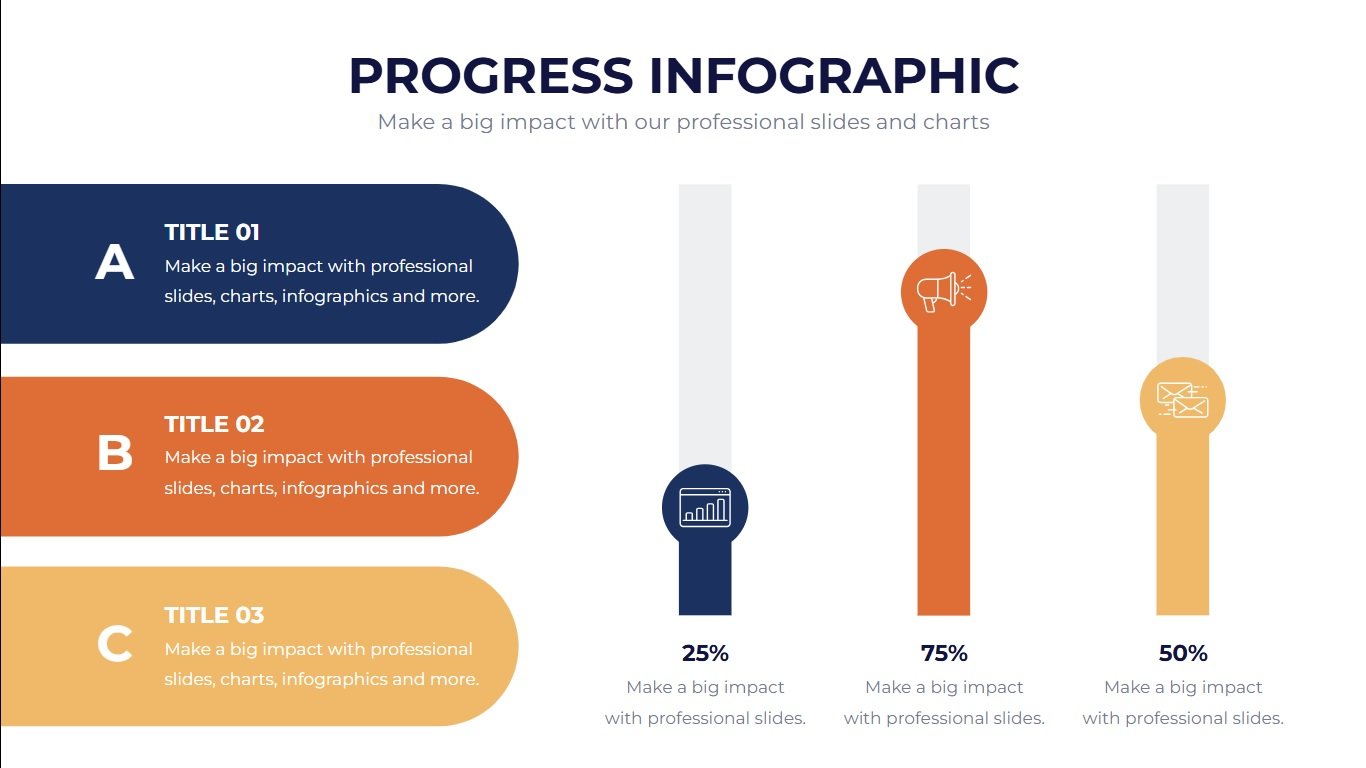 PROGRESS INFOGRAPHIC
Make a big impact with our professional slides and charts

A
TITLE 01
Make a big impact with professional slides, charts, infographics and more.

B
TITLE 02
Make a big impact with professional slides, charts, infographics and more.

C
TITLE 03
Make a big impact with professional slides, charts, infographics and more.

25%
Make a big impact with professional slides.

75%
Make a big impact with professional slides.

50%
Make a big impact with professional slides.