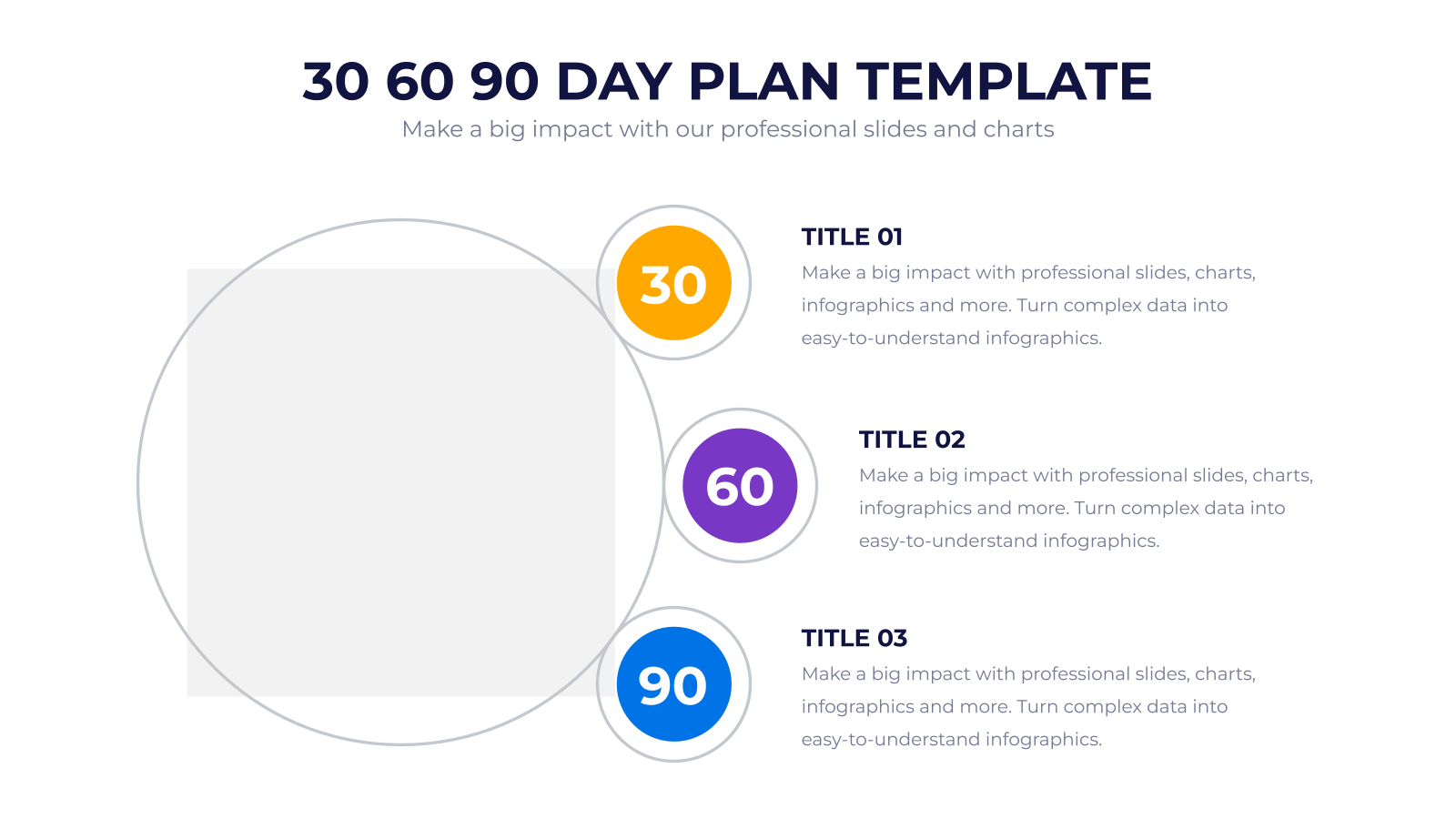 30 60 90 DAY PLAN TEMPLATE
Make a big impact with our professional slides and charts

30

TITLE 01
Make a big impact with professional slides, charts, infographics and more. Turn complex data into easy-to-understand infographics.

60

TITLE 02
Make a big impact with professional slides, charts, infographics and more. Turn complex data into easy-to-understand infographics.

90

TITLE 03
Make a big impact with professional slides, charts, infographics and more. Turn complex data into easy-to-understand infographics.