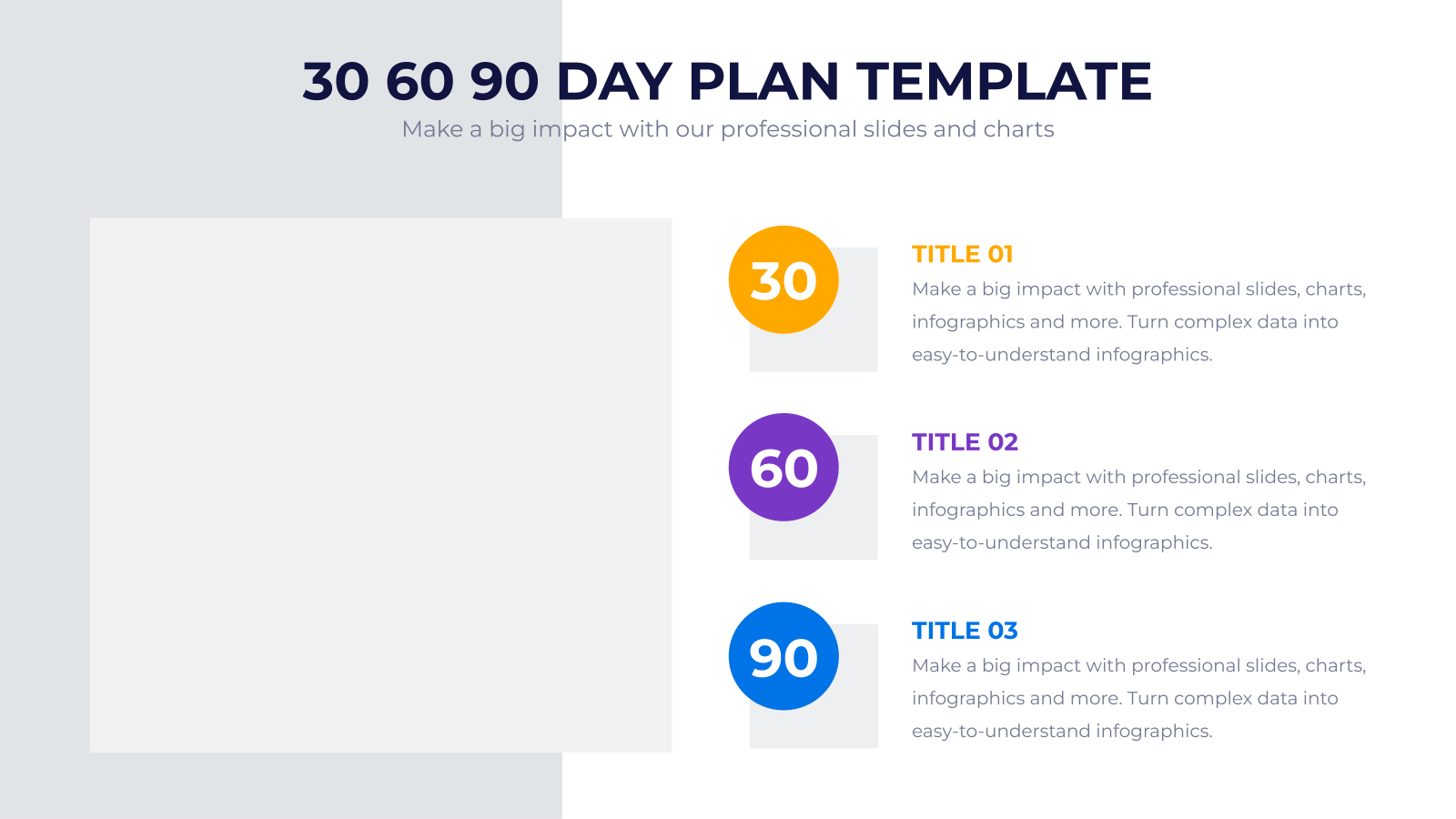 30 60 90 DAY PLAN TEMPLATE

Make a big impact with our professional slides and charts

30

TITLE 01

Make a big impact with professional slides, charts, infographics and more. Turn complex data into easy-to-understand infographics.

60

TITLE 02

Make a big impact with professional slides, charts, infographics and more. Turn complex data into easy-to-understand infographics.

90

TITLE 03

Make a big impact with professional slides, charts, infographics and more. Turn complex data into easy-to-understand infographics.