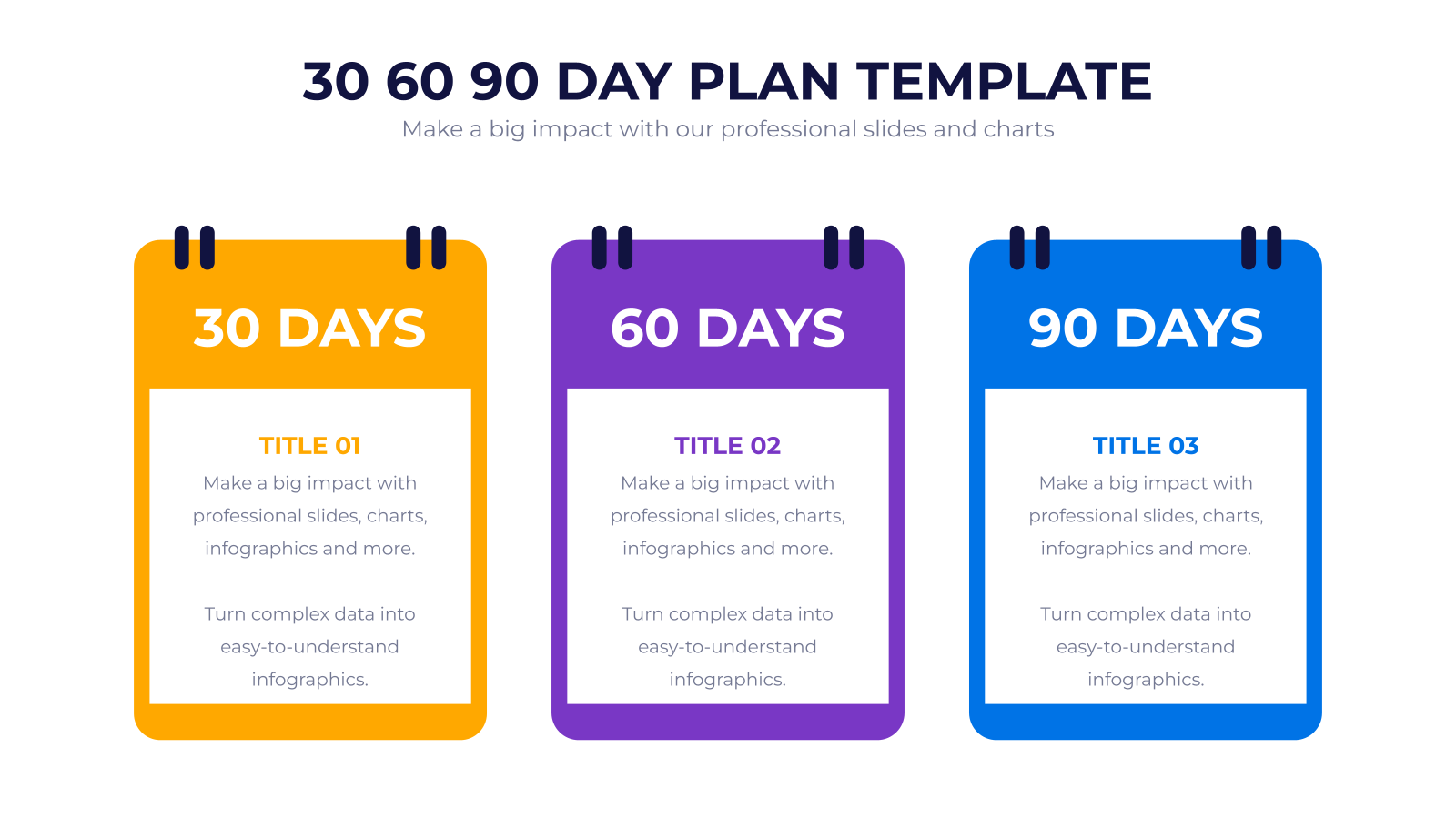 30 60 90 DAY PLAN TEMPLATE
Make a big impact with our professional slides and charts

30 DAYS

TITLE 01
Make a big impact with professional slides, charts, infographics and more.

Turn complex data into easy-to-understand infographics.

60 DAYS

TITLE 02
Make a big impact with professional slides, charts, infographics and more.

Turn complex data into easy-to-understand infographics.

90 DAYS

TITLE 03
Make a big impact with professional slides, charts, infographics and more.

Turn complex data into easy-to-understand infographics.