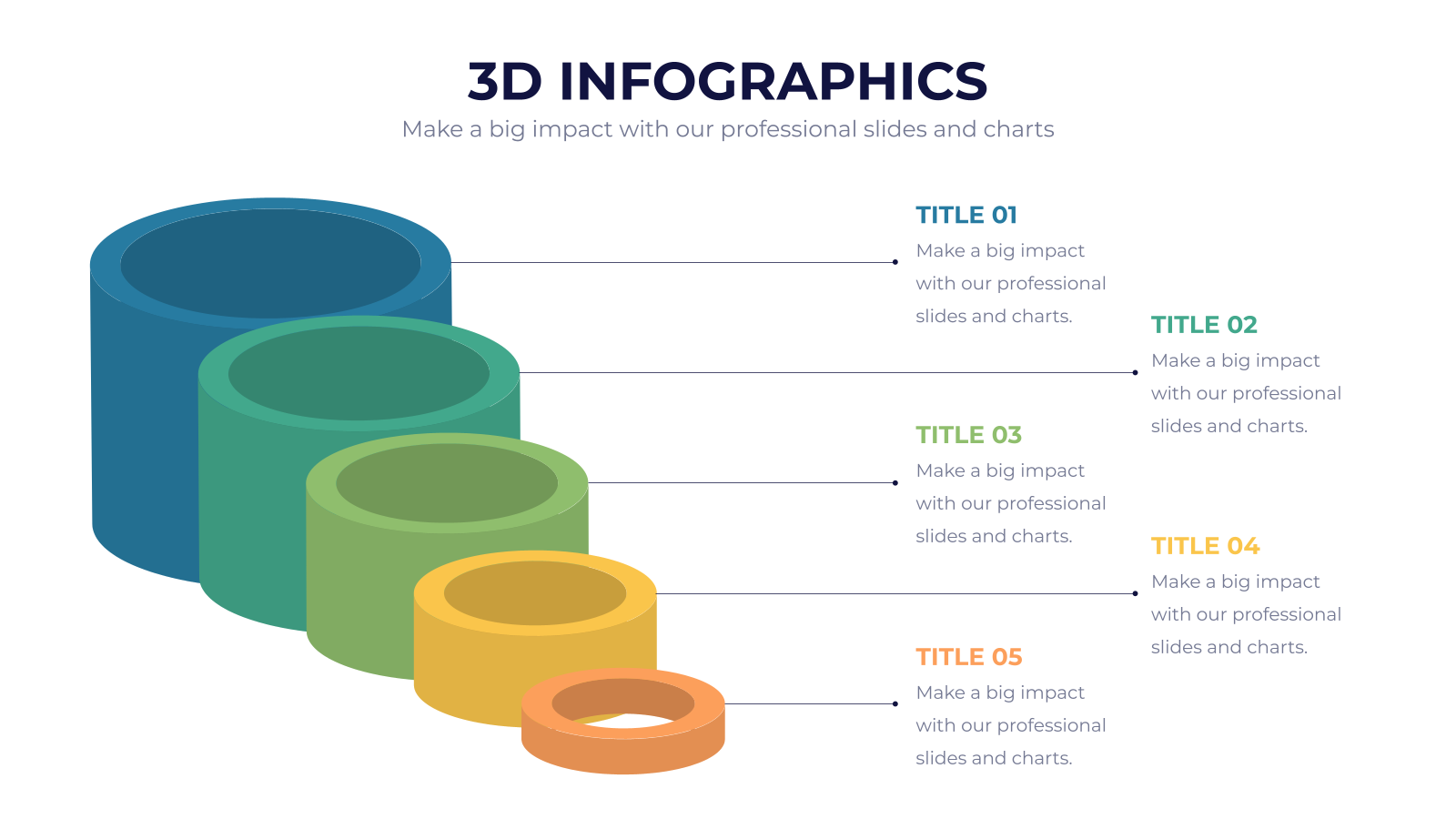 3D INFOGRAPHICS
Make a big impact with our professional slides and charts

TITLE 01
Make a big impact with our professional slides and charts.

TITLE 02
Make a big impact with our professional slides and charts.

TITLE 03
Make a big impact with our professional slides and charts.

TITLE 04
Make a big impact with our professional slides and charts.

TITLE 05
Make a big impact with our professional slides and charts.