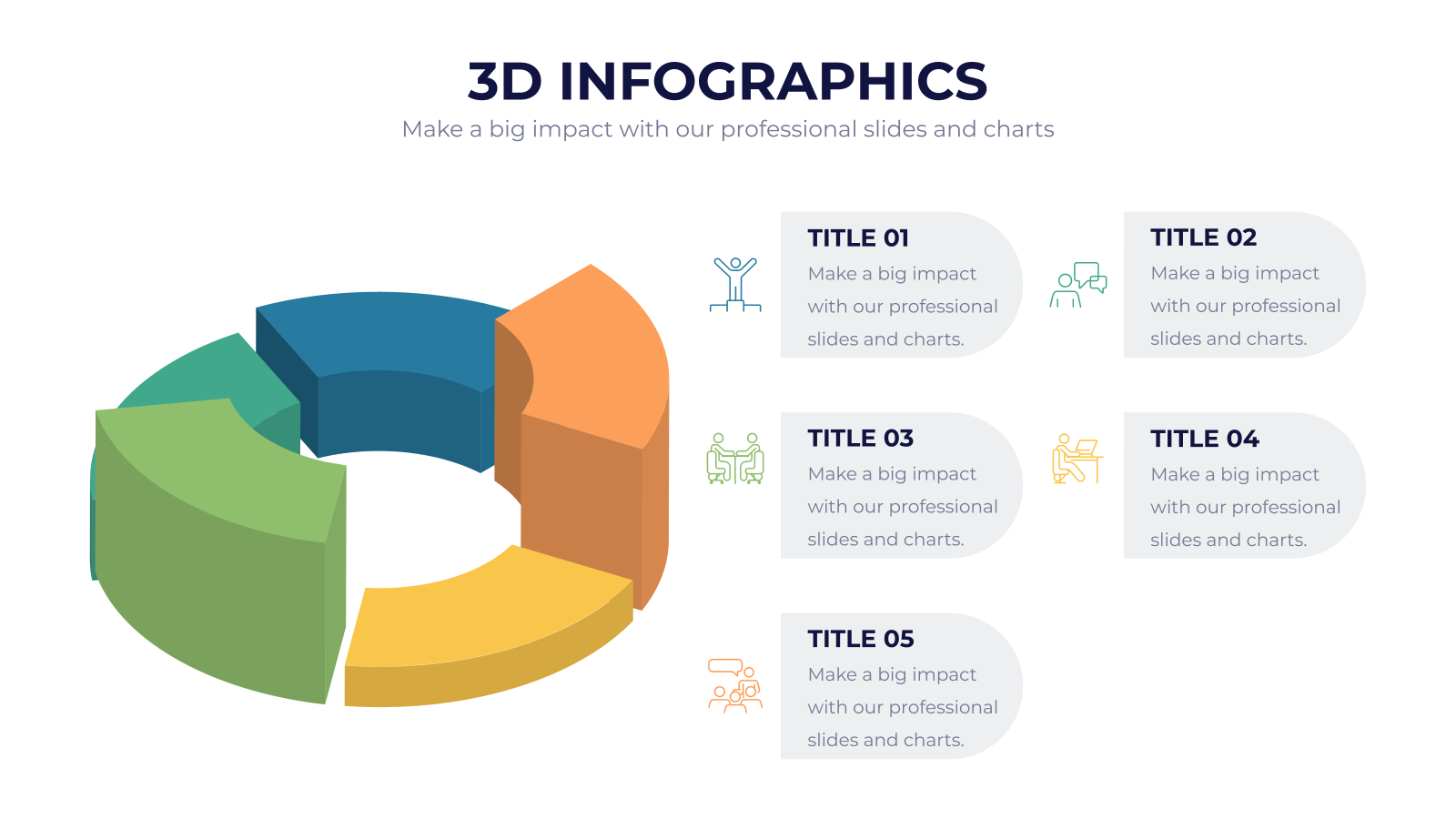 3D INFOGRAPHICS

Make a big impact with our professional slides and charts

TITLE 01

Make a big impact with our professional slides and charts.

TITLE 02

Make a big impact with our professional slides and charts.

TITLE 03

Make a big impact with our professional slides and charts.

TITLE 04

Make a big impact with our professional slides and charts.

TITLE 05

Make a big impact with our professional slides and charts.