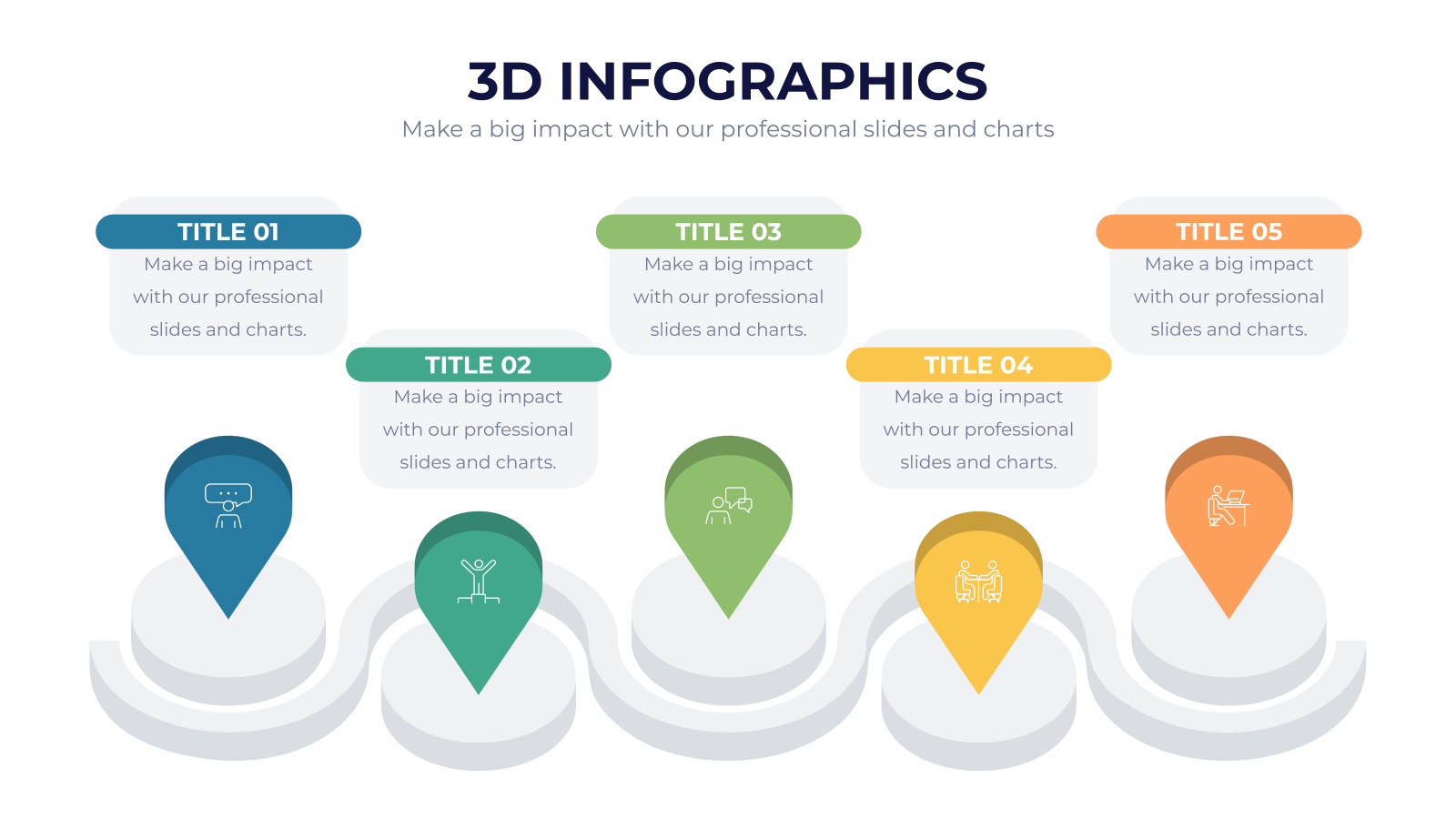 3D INFOGRAPHICS

Make a big impact with our professional slides and charts

TITLE 01

Make a big impact with our professional slides and charts.

TITLE 02

Make a big impact with our professional slides and charts.

TITLE 03

Make a big impact with our professional slides and charts.

TITLE 04

Make a big impact with our professional slides and charts.

TITLE 05

Make a big impact with our professional slides and charts.