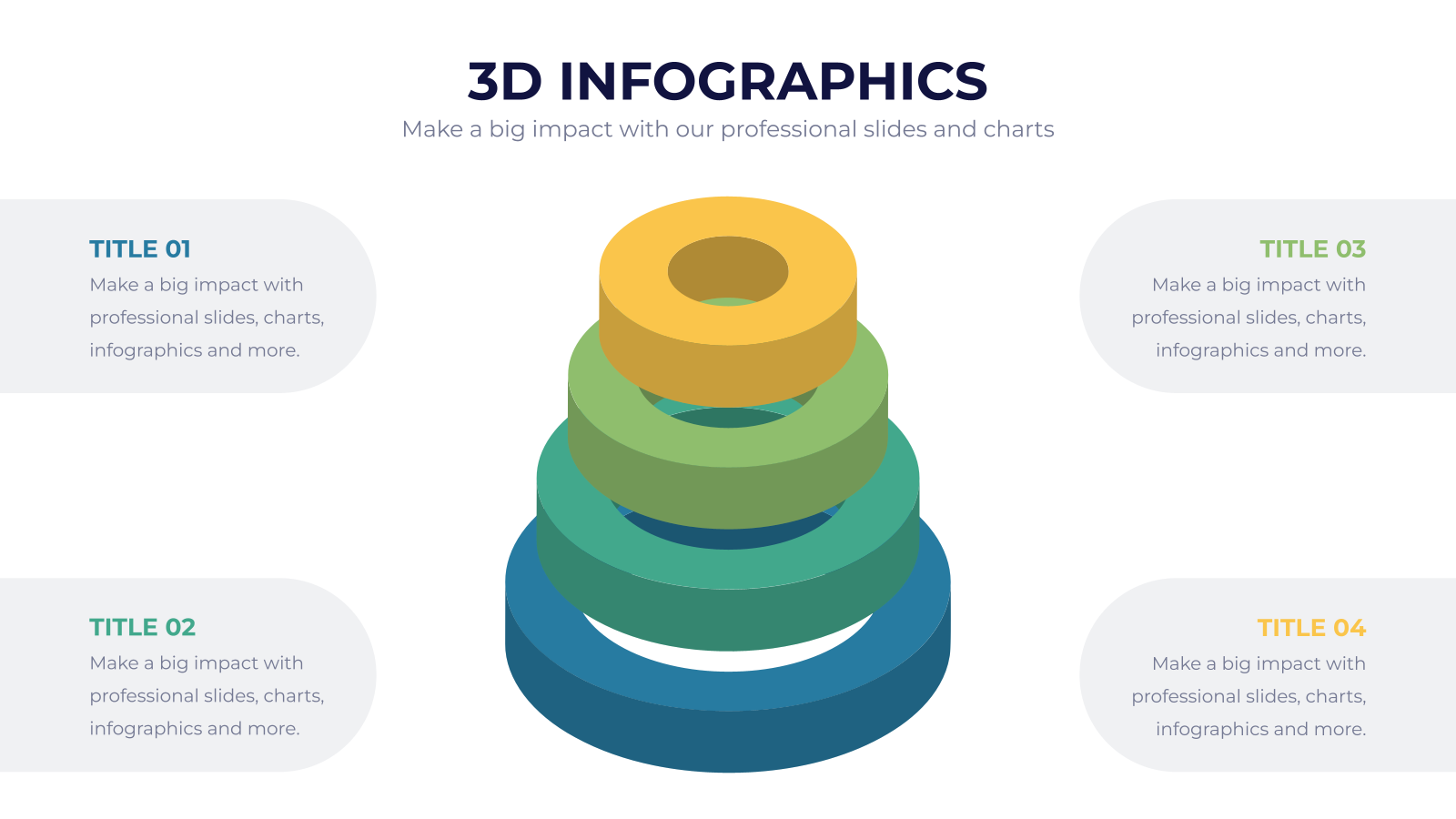 3D INFOGRAPHICS
Make a big impact with our professional slides and charts

TITLE 01
Make a big impact with professional slides, charts, infographics and more.

TITLE 02
Make a big impact with professional slides, charts, infographics and more.

TITLE 03
Make a big impact with professional slides, charts, infographics and more.

TITLE 04
Make a big impact with professional slides, charts, infographics and more.