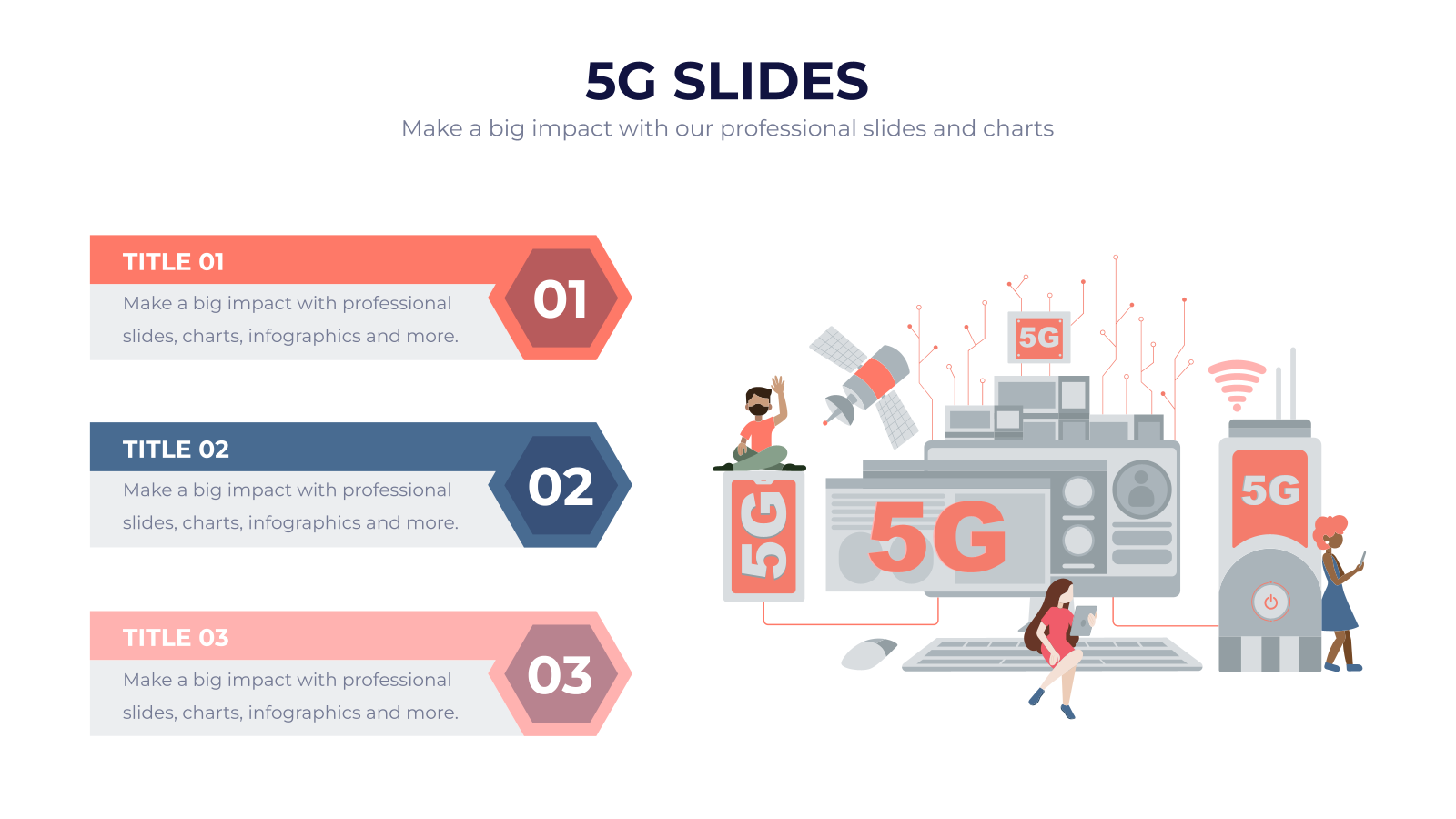 5G SLIDES

Make a big impact with our professional slides and charts

TITLE 01

Make a big impact with professional slides, charts, infographics and more.

01

TITLE 02

Make a big impact with professional slides, charts, infographics and more.

02

TITLE 03

Make a big impact with professional slides, charts, infographics and more.

03

5G

5G

5G

5G