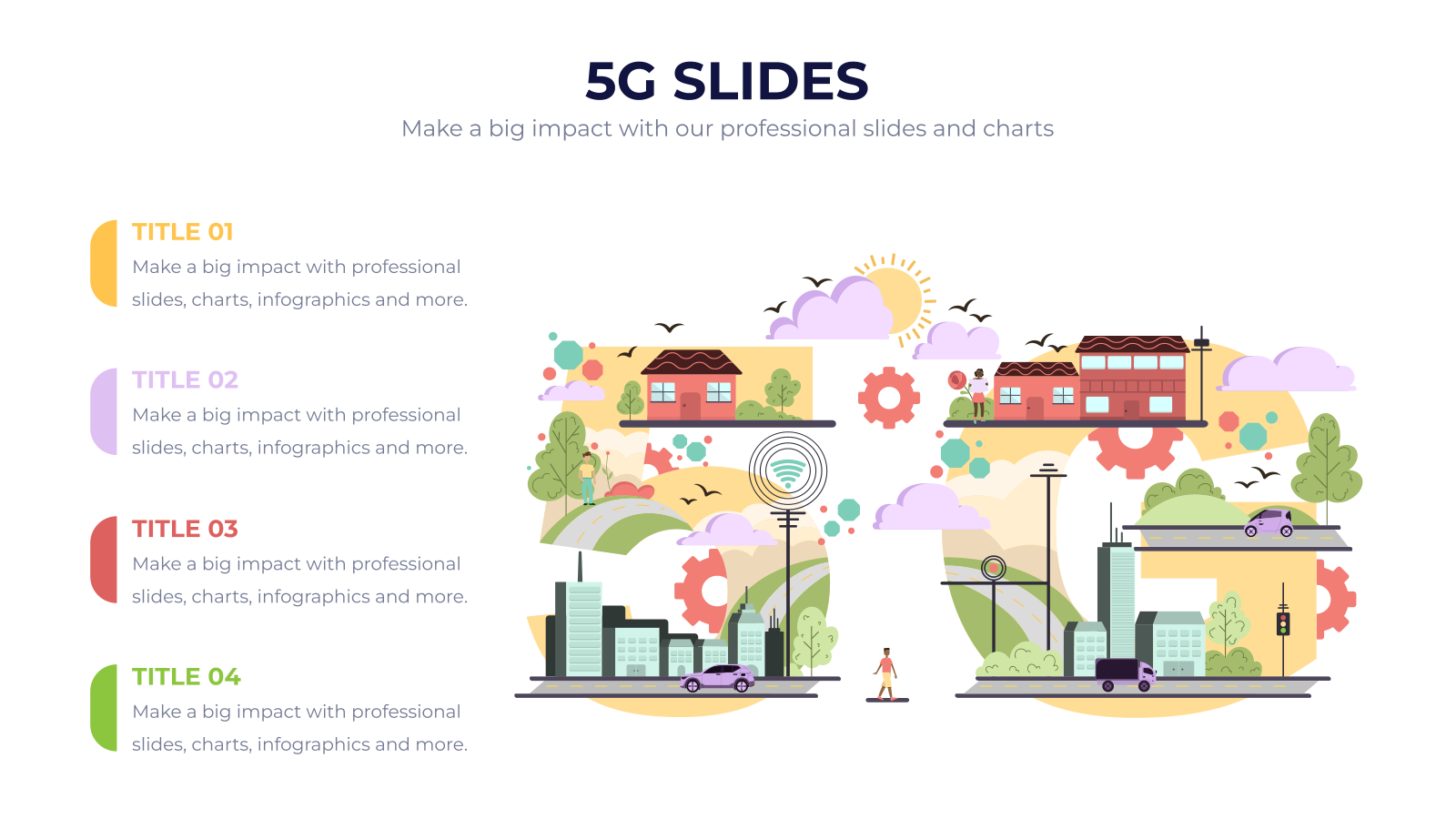 5G SLIDES

Make a big impact with our professional slides and charts

TITLE 01

Make a big impact with professional slides, charts, infographics and more.

TITLE 02

Make a big impact with professional slides, charts, infographics and more.

TITLE 03

Make a big impact with professional slides, charts, infographics and more.

TITLE 04

Make a big impact with professional slides, charts, infographics and more.