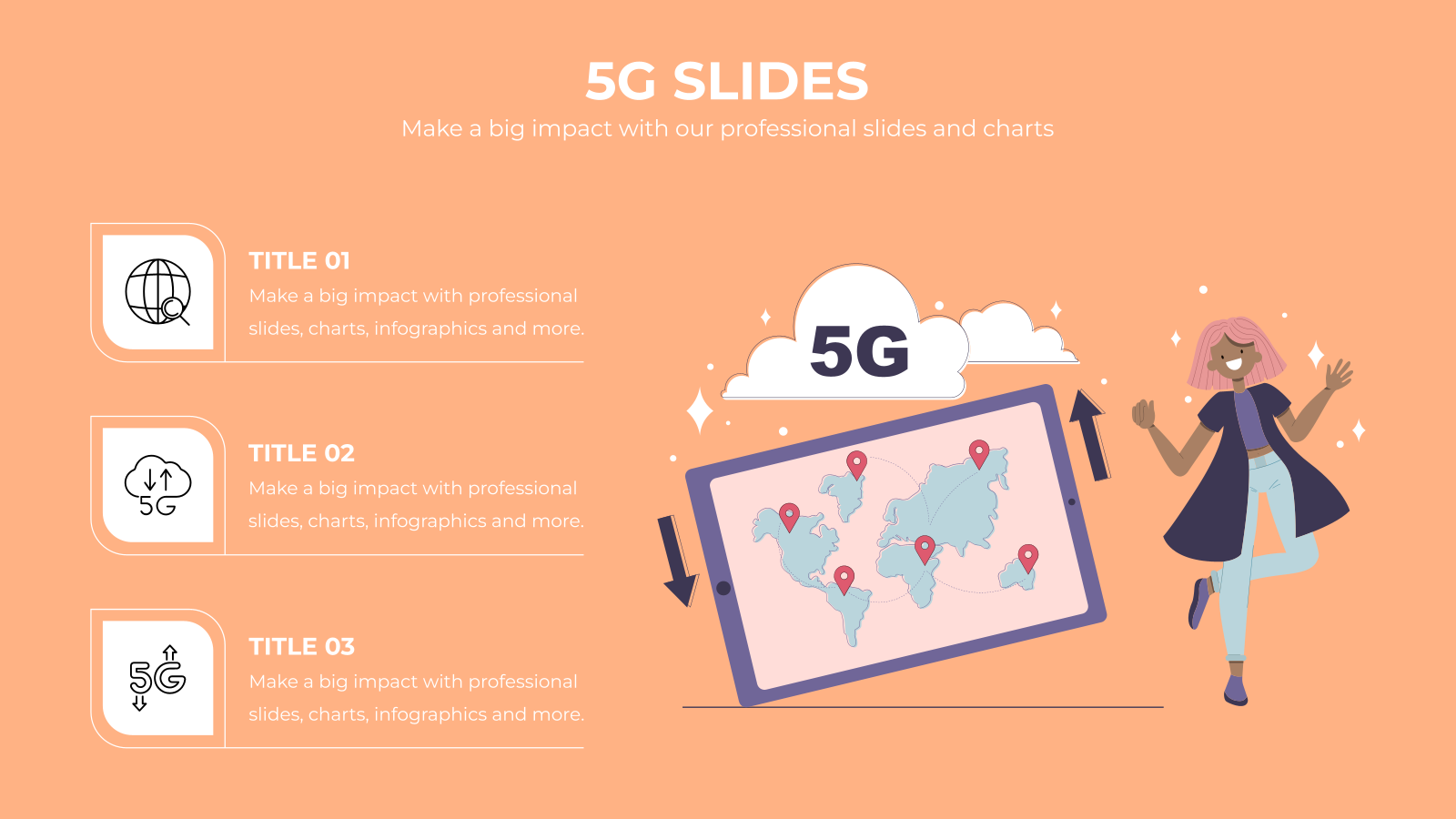 5G SLIDES
Make a big impact with our professional slides and charts

TITLE 01
Make a big impact with professional slides, charts, infographics and more.

5G

TITLE 02
Make a big impact with professional slides, charts, infographics and more.

5G

TITLE 03
Make a big impact with professional slides, charts, infographics and more.

5G