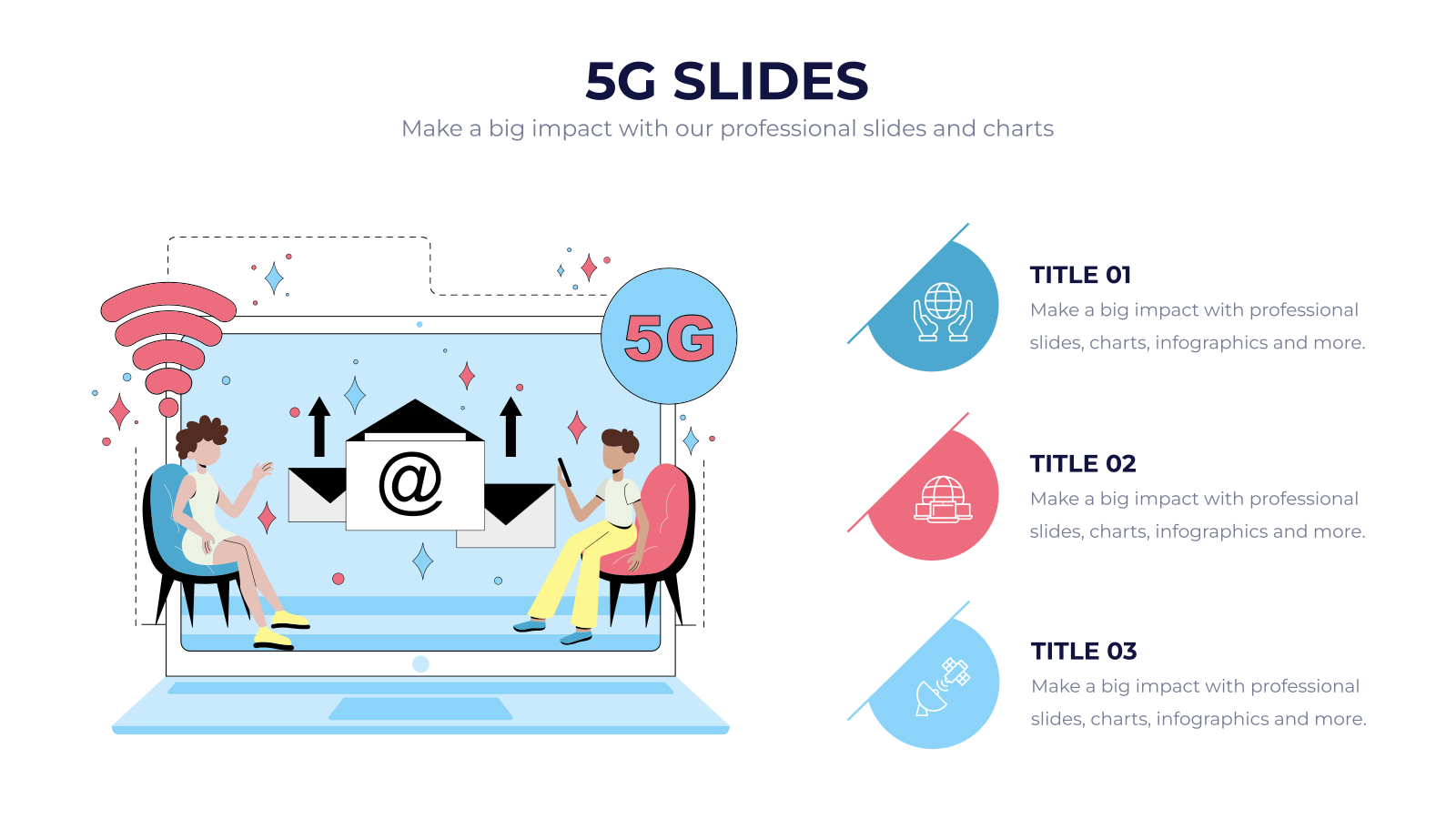 5G SLIDES

Make a big impact with our professional slides and charts

5G

@

TITLE 01

Make a big impact with professional slides, charts, infographics and more.

TITLE 02

Make a big impact with professional slides, charts, infographics and more.

TITLE 03

Make a big impact with professional slides, charts, infographics and more.