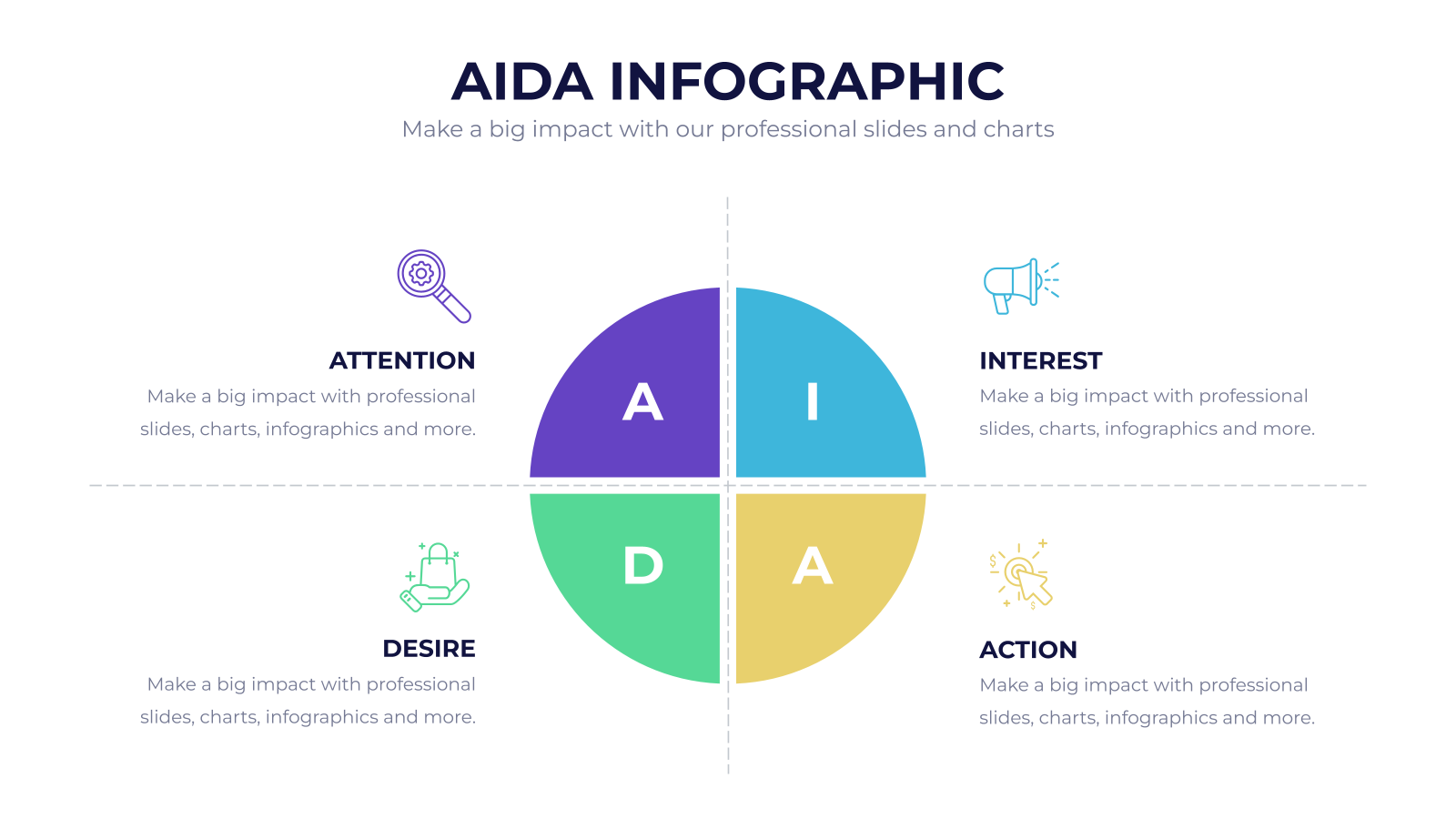 AIDA INFOGRAPHIC
Make a big impact with our professional slides and charts

ATTENTION
Make a big impact with professional slides, charts, infographics and more.

A

I

INTEREST
Make a big impact with professional slides, charts, infographics and more.

DESIRE
Make a big impact with professional slides, charts, infographics and more.

D

A

ACTION
Make a big impact with professional slides, charts, infographics and more.