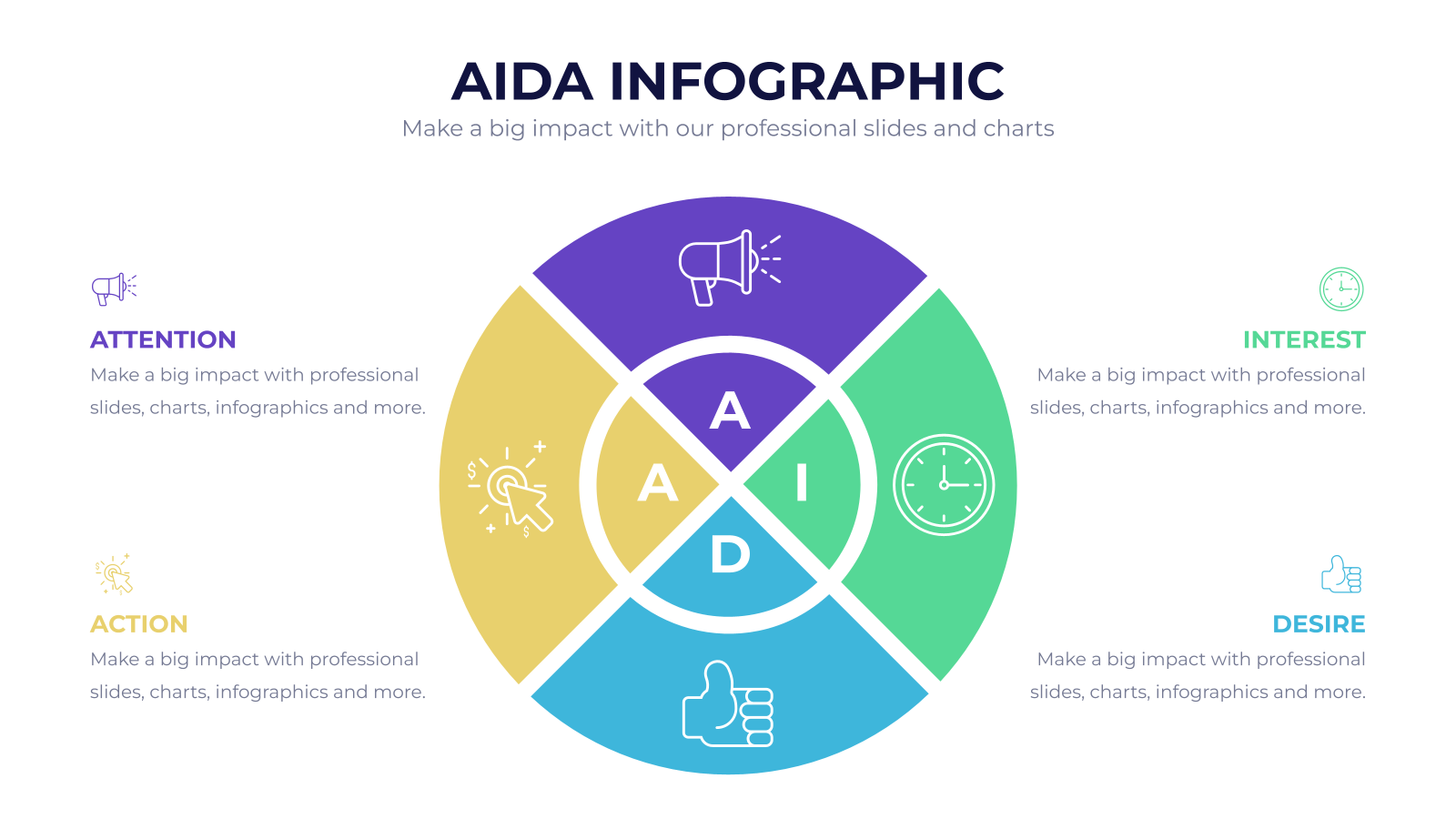 AIDA INFOGRAPHIC
Make a big impact with our professional slides and charts

ATTENTION
Make a big impact with professional slides, charts, infographics and more.

ACTION
Make a big impact with professional slides, charts, infographics and more.

A

A
I
D

INTEREST
Make a big impact with professional slides, charts, infographics and more.

DESIRE
Make a big impact with professional slides, charts, infographics and more.