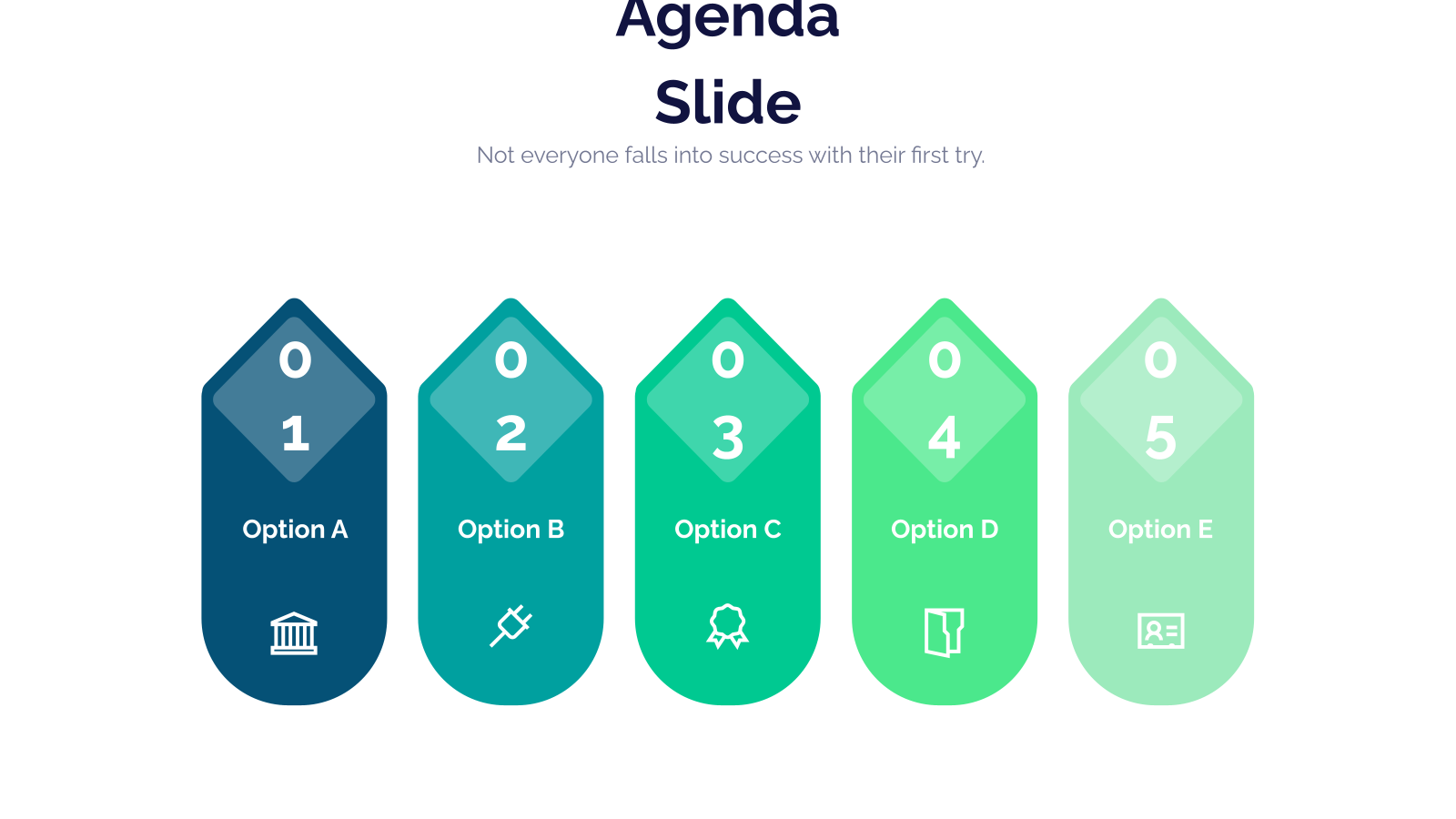 Agenda Slide

Not everyone falls into success with their first try.

01

Option A

02

Option B

03

Option C

04

Option D

05

Option E