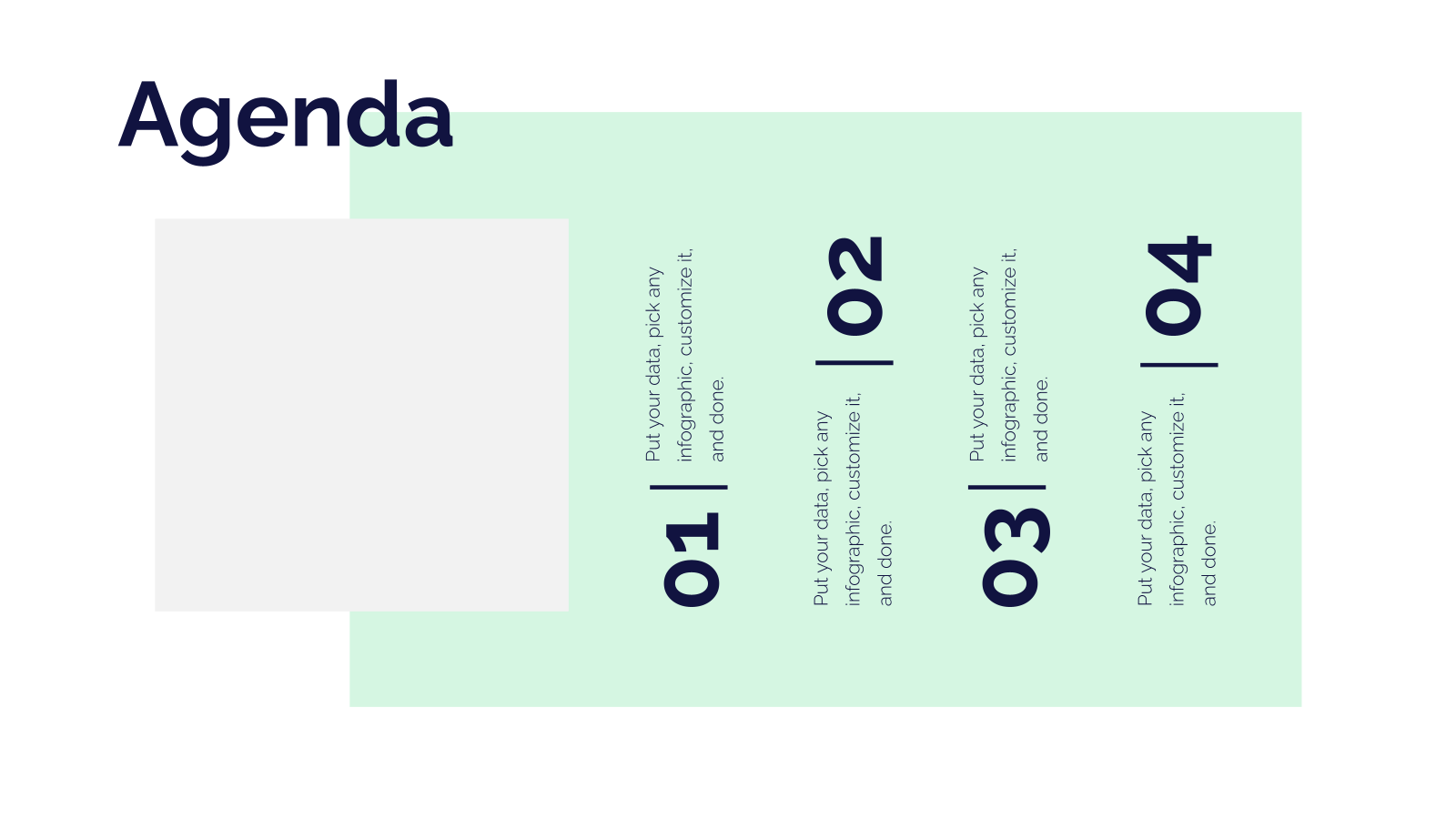 Agenda

01

Put your data, pick any infographic, customize it, and done.

02

Put your data, pick any infographic, customize it, and done.

03

Put your data, pick any infographic, customize it, and done.

04

Put your data, pick any infographic, customize it, and done.