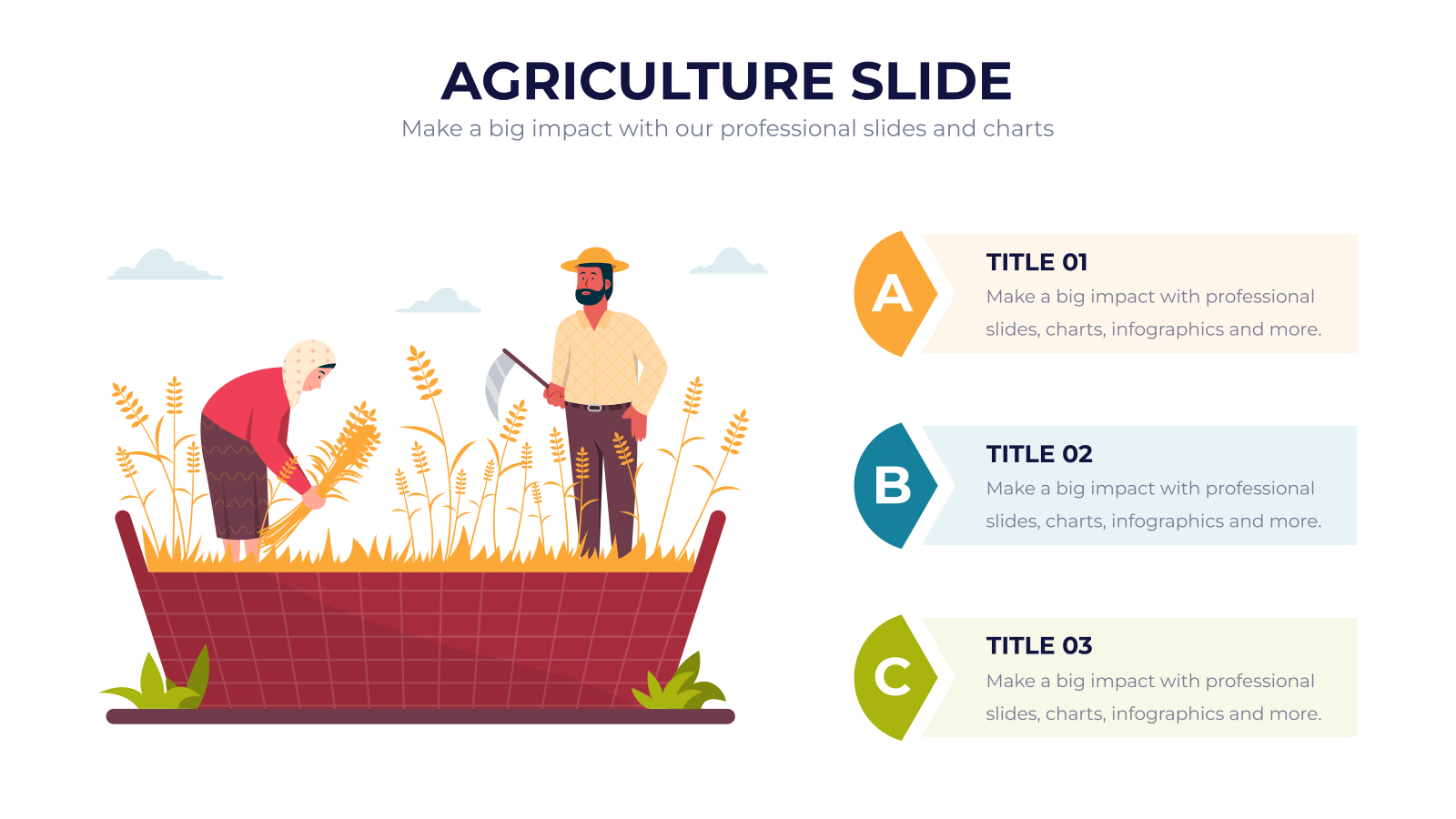 AGRICULTURE SLIDE
Make a big impact with our professional slides and charts

A
TITLE 01
Make a big impact with professional slides, charts, infographics and more.

B
TITLE 02
Make a big impact with professional slides, charts, infographics and more.

C
TITLE 03
Make a big impact with professional slides, charts, infographics and more.