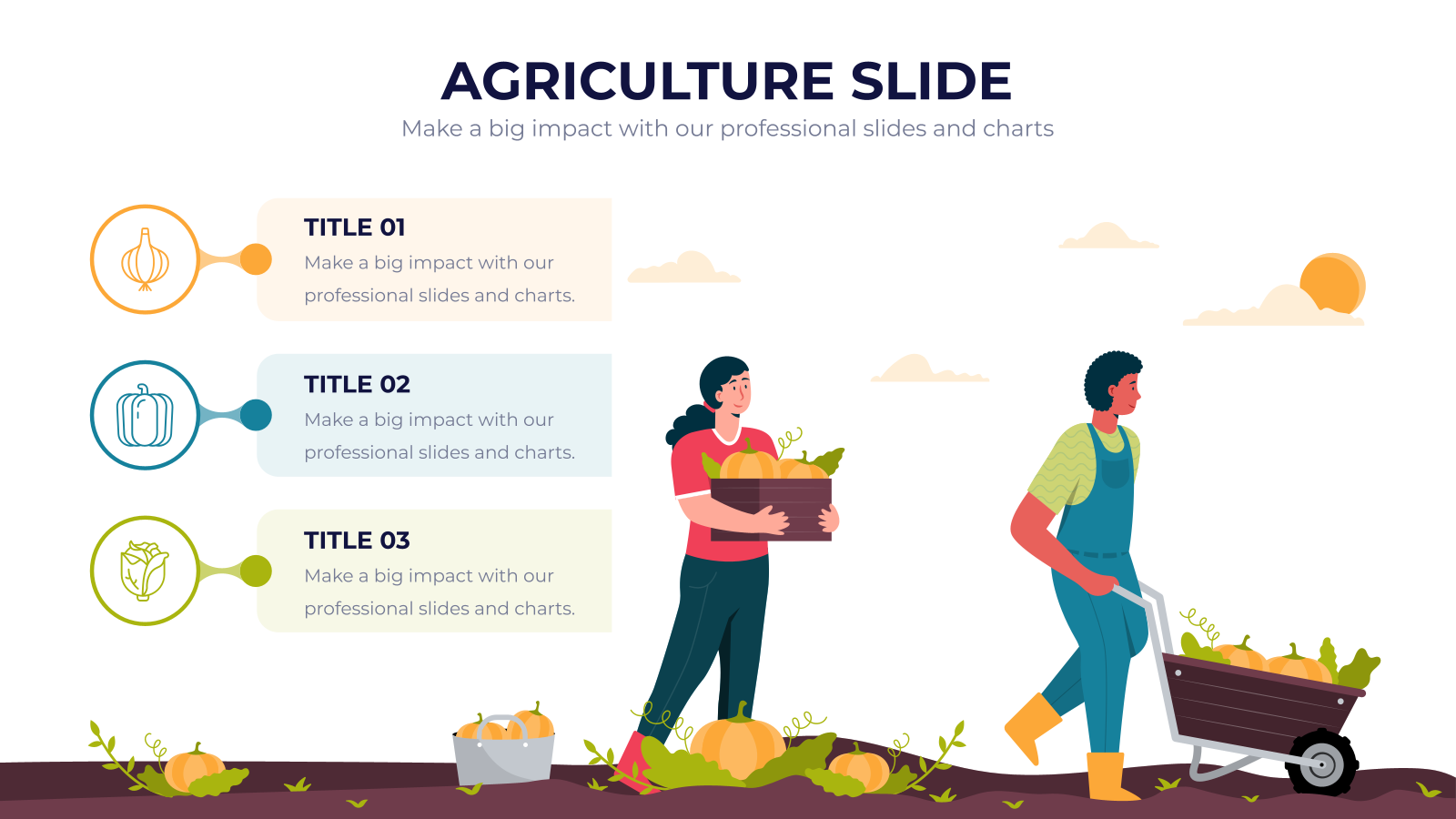 AGRICULTURE SLIDE
Make a big impact with our professional slides and charts

TITLE 01
Make a big impact with our professional slides and charts.

TITLE 02
Make a big impact with our professional slides and charts.

TITLE 03
Make a big impact with our professional slides and charts.