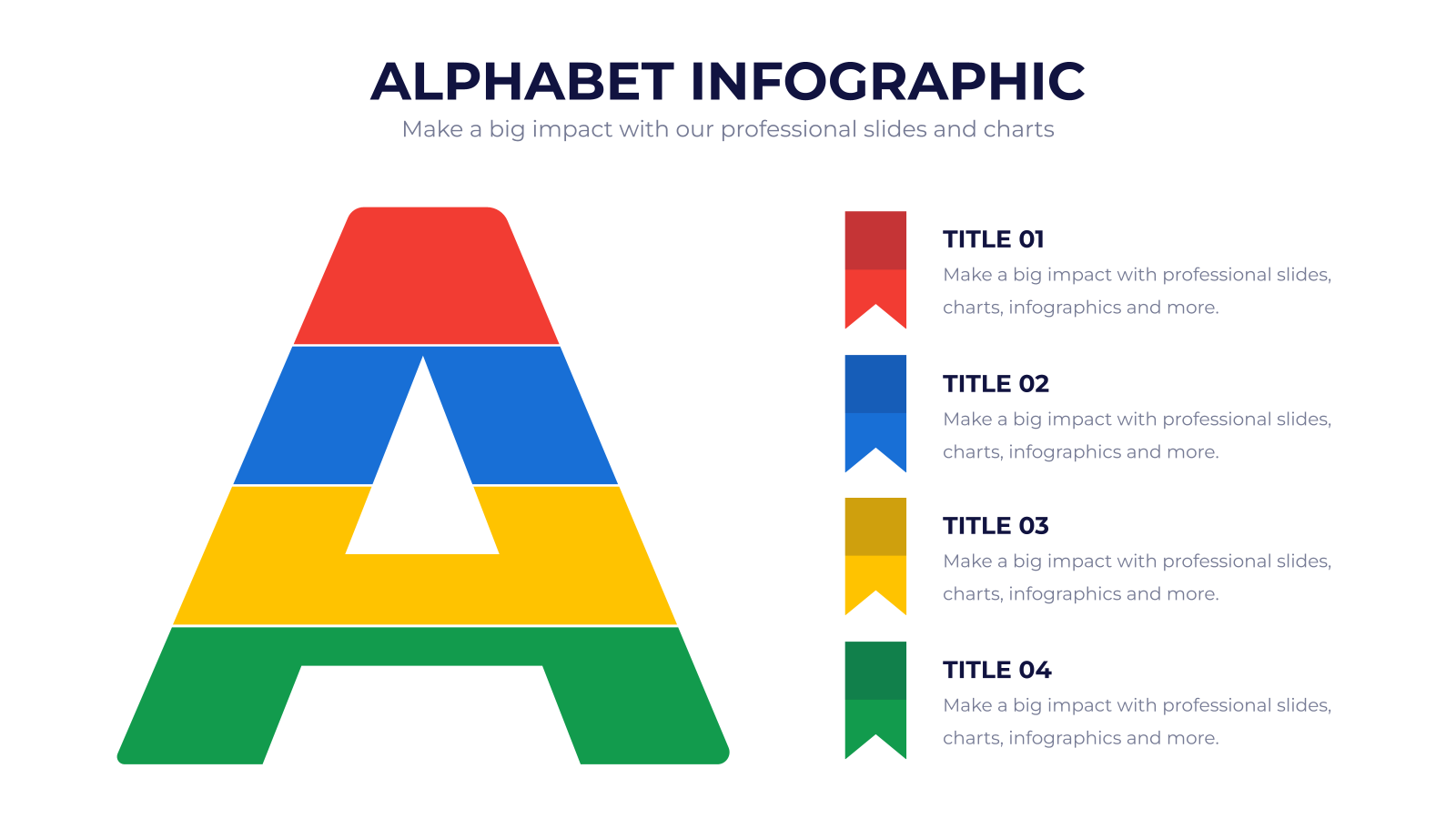 ALPHABET INFOGRAPHIC
Make a big impact with our professional slides and charts

TITLE 01
Make a big impact with professional slides, charts, infographics and more.

TITLE 02
Make a big impact with professional slides, charts, infographics and more.

TITLE 03
Make a big impact with professional slides, charts, infographics and more.

TITLE 04
Make a big impact with professional slides, charts, infographics and more.