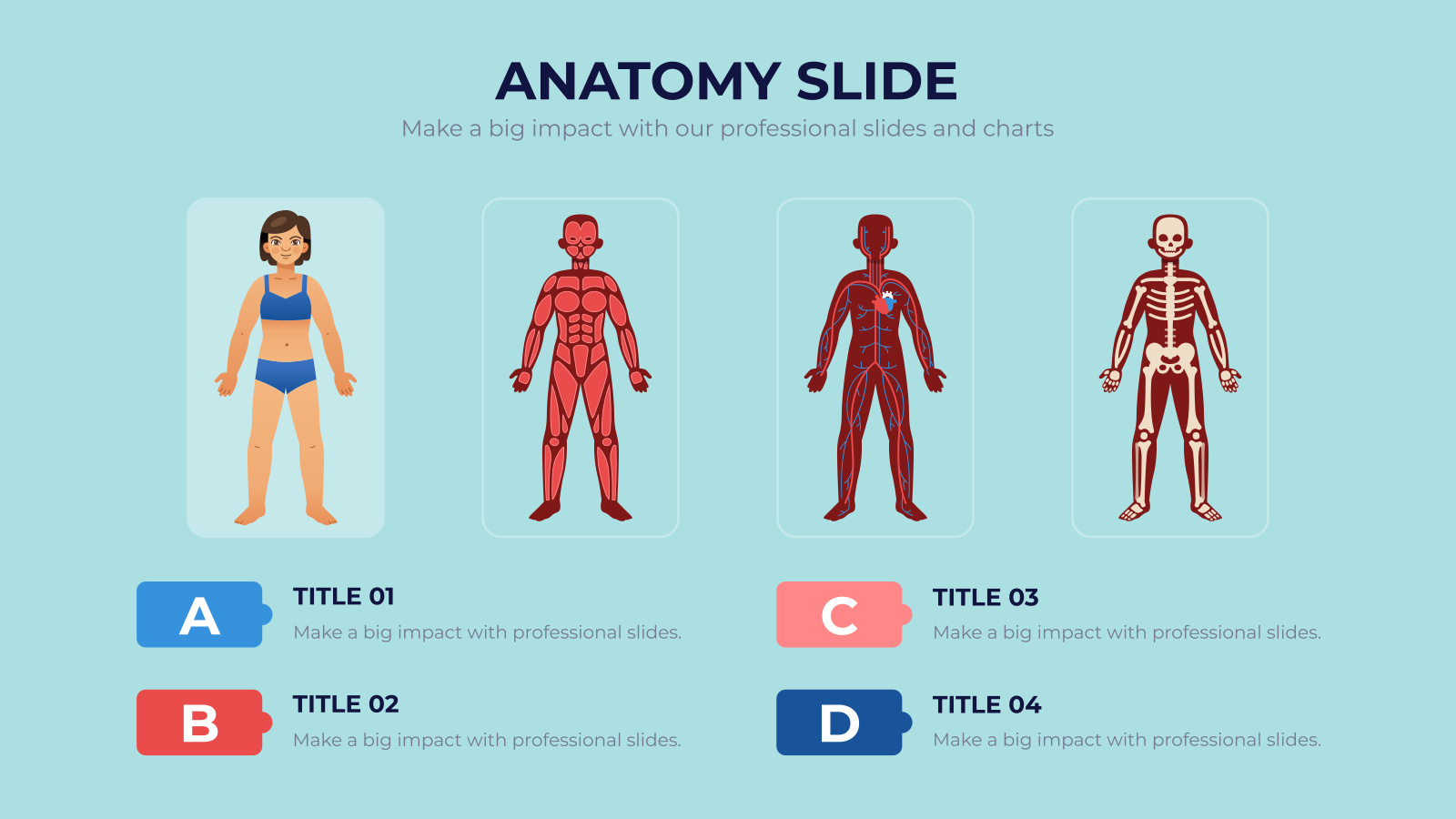 ANATOMY SLIDE
Make a big impact with our professional slides and charts

A
TITLE 01
Make a big impact with professional slides.

B
TITLE 02
Make a big impact with professional slides.

C
TITLE 03
Make a big impact with professional slides.

D
TITLE 04
Make a big impact with professional slides.