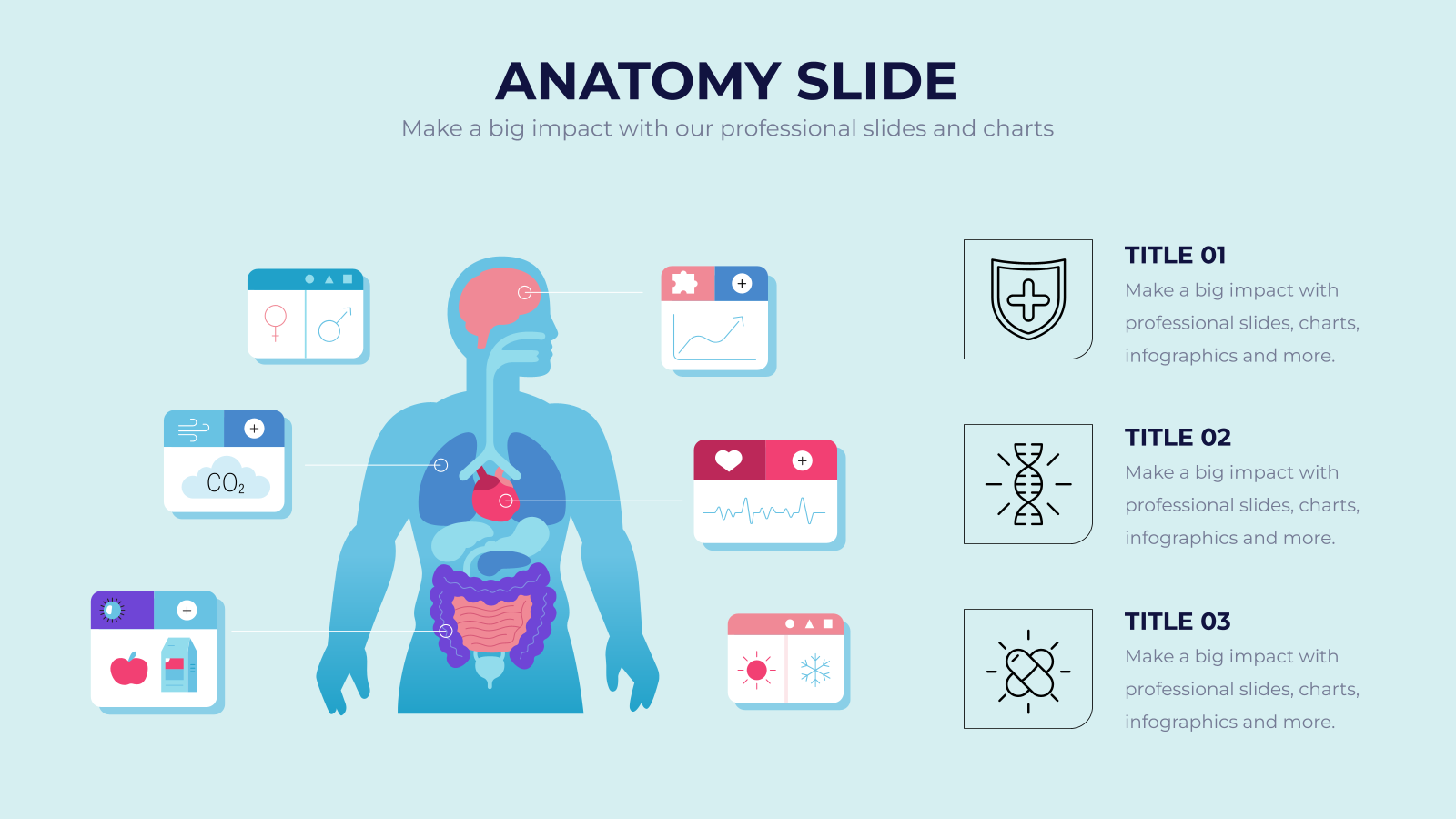 ANATOMY SLIDE
Make a big impact with our professional slides and charts

$CO_2$

TITLE 01
Make a big impact with professional slides, charts, infographics and more.

TITLE 02
Make a big impact with professional slides, charts, infographics and more.

TITLE 03
Make a big impact with professional slides, charts, infographics and more.