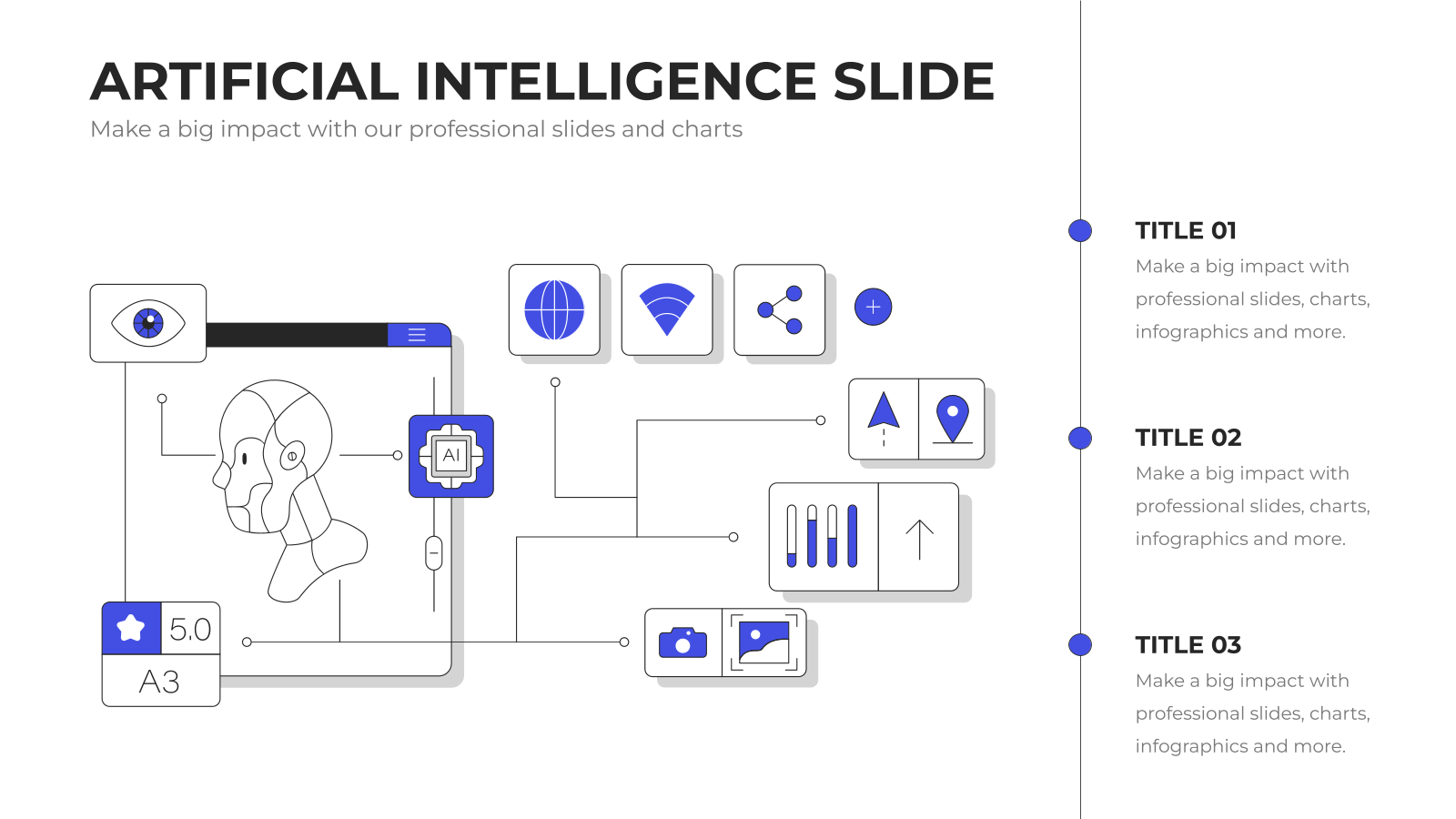 ARTIFICIAL INTELLIGENCE SLIDE
Make a big impact with our professional slides and charts

AI

5.0
A3

TITLE 01
Make a big impact with professional slides, charts, infographics and more.

TITLE 02
Make a big impact with professional slides, charts, infographics and more.

TITLE 03
Make a big impact with professional slides, charts, infographics and more.