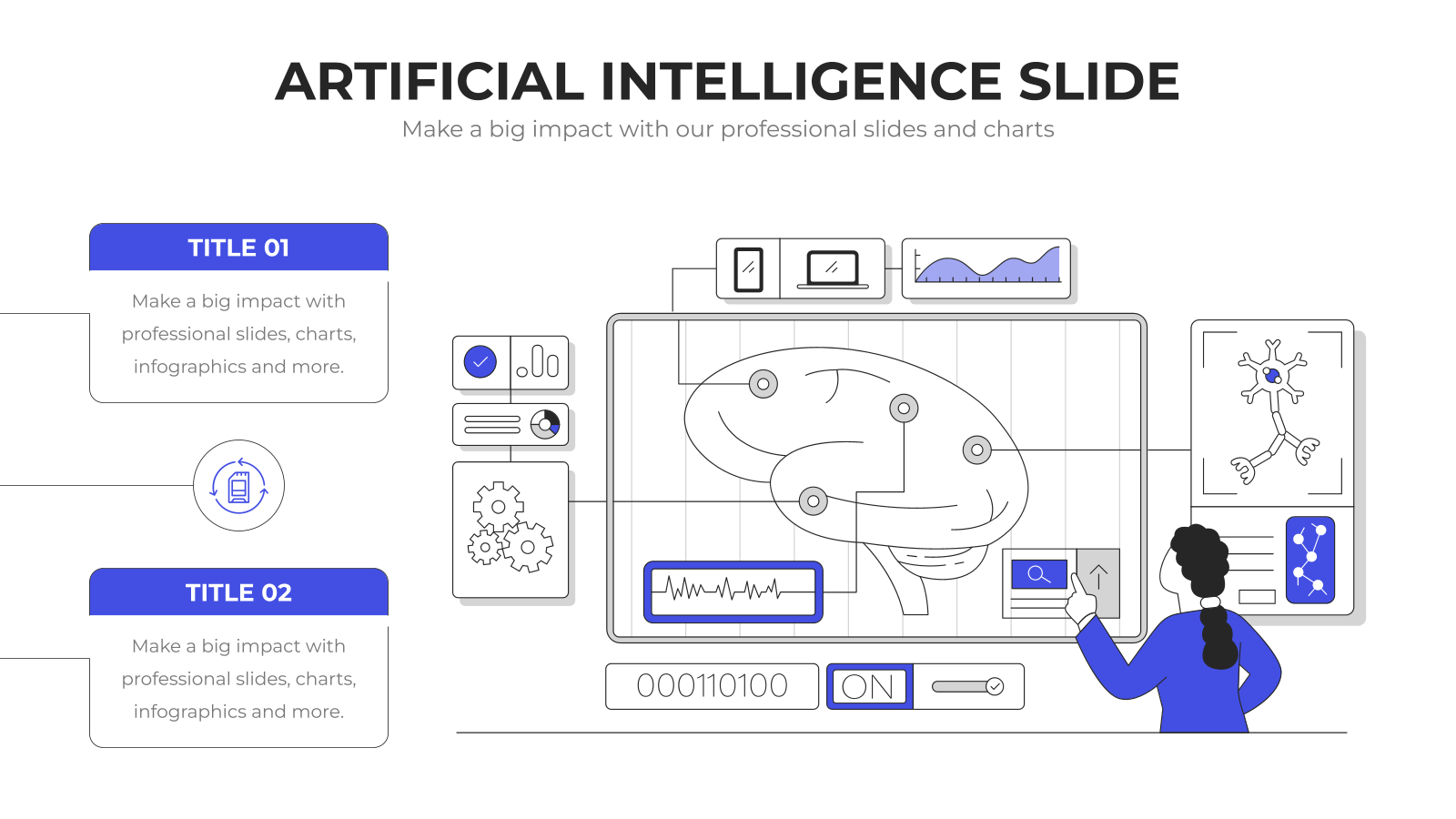 ARTIFICIAL INTELLIGENCE SLIDE
Make a big impact with our professional slides and charts

TITLE 01
Make a big impact with professional slides, charts, infographics and more.

TITLE 02
Make a big impact with professional slides, charts, infographics and more.

000110100
ON