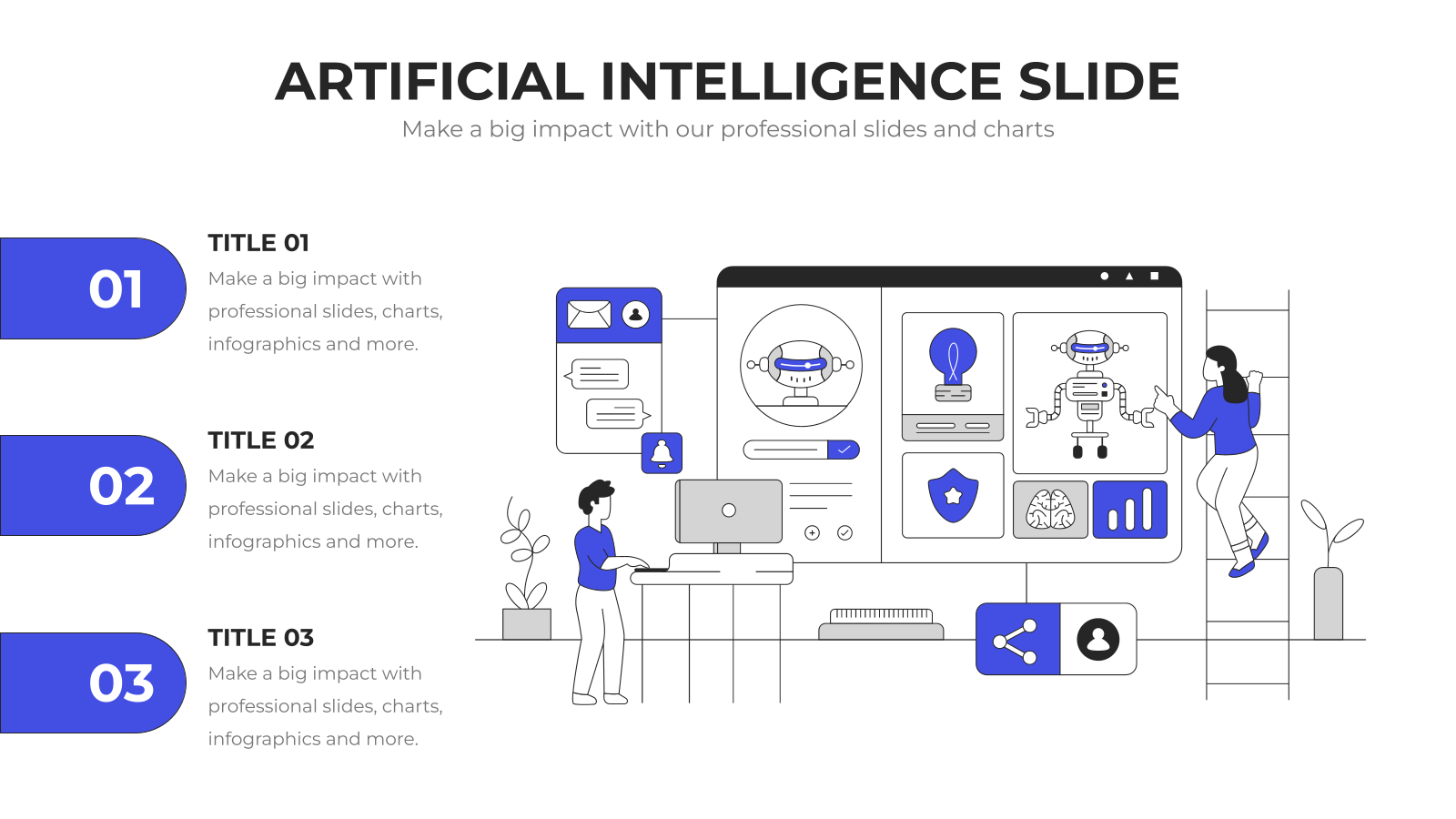 ARTIFICIAL INTELLIGENCE SLIDE
Make a big impact with our professional slides and charts

01
TITLE 01
Make a big impact with professional slides, charts, infographics and more.

02
TITLE 02
Make a big impact with professional slides, charts, infographics and more.

03
TITLE 03
Make a big impact with professional slides, charts, infographics and more.