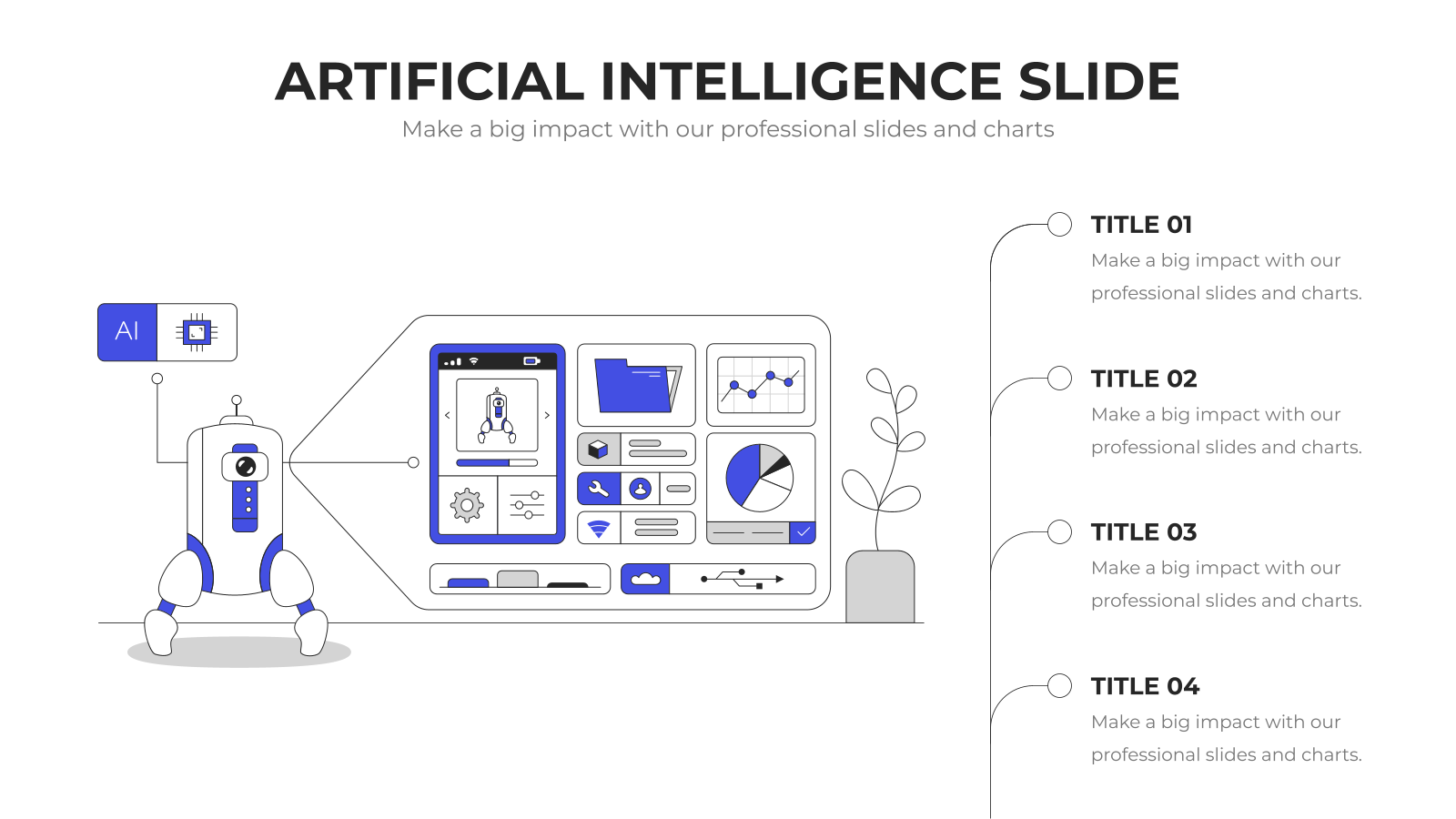 ARTIFICIAL INTELLIGENCE SLIDE
Make a big impact with our professional slides and charts

AI

TITLE 01
Make a big impact with our professional slides and charts.

TITLE 02
Make a big impact with our professional slides and charts.

TITLE 03
Make a big impact with our professional slides and charts.

TITLE 04
Make a big impact with our professional slides and charts.