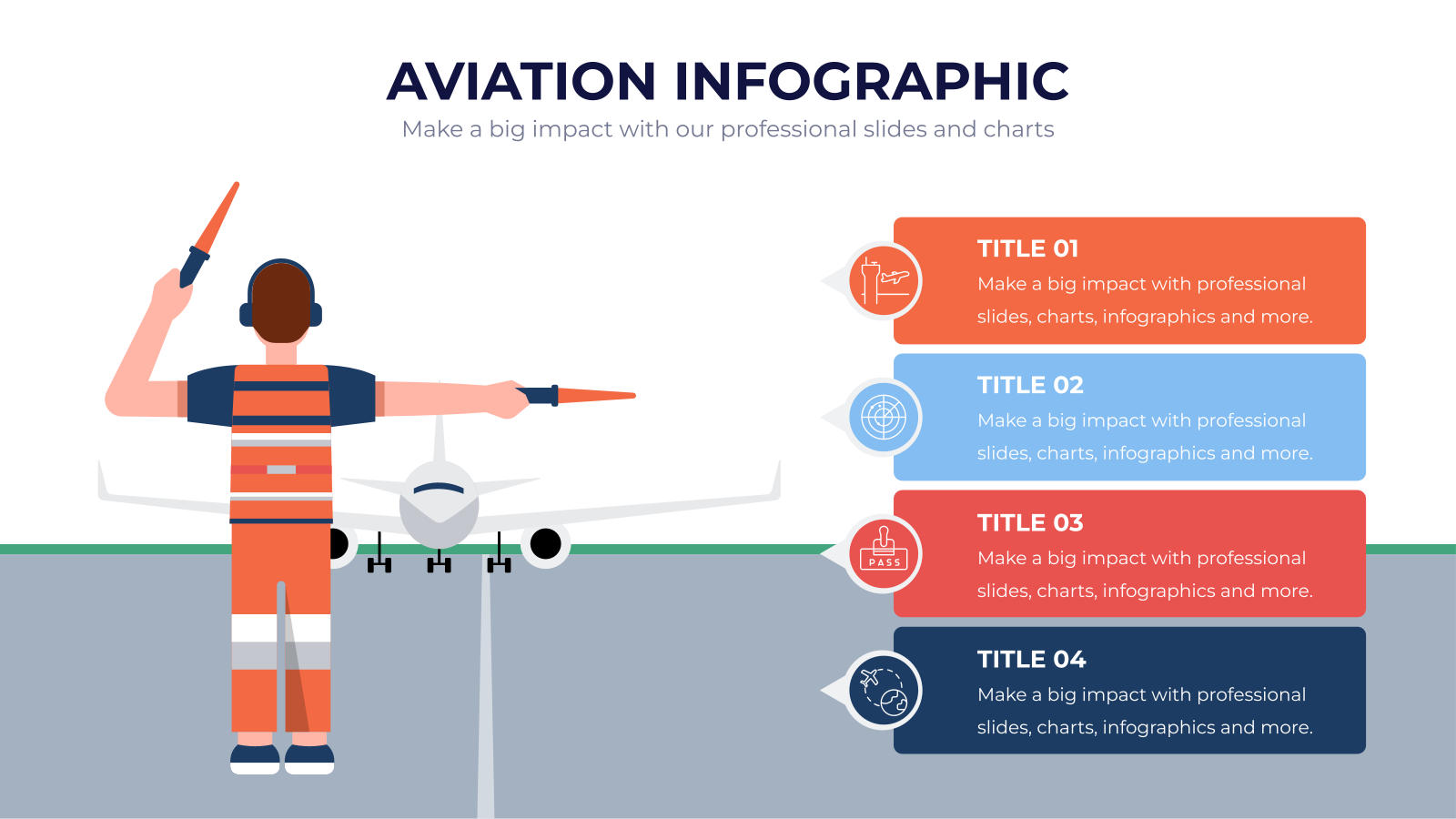 AVIATION INFOGRAPHIC
Make a big impact with our professional slides and charts

TITLE 01
Make a big impact with professional slides, charts, infographics and more.

TITLE 02
Make a big impact with professional slides, charts, infographics and more.

PASS

TITLE 03
Make a big impact with professional slides, charts, infographics and more.

TITLE 04
Make a big impact with professional slides, charts, infographics and more.