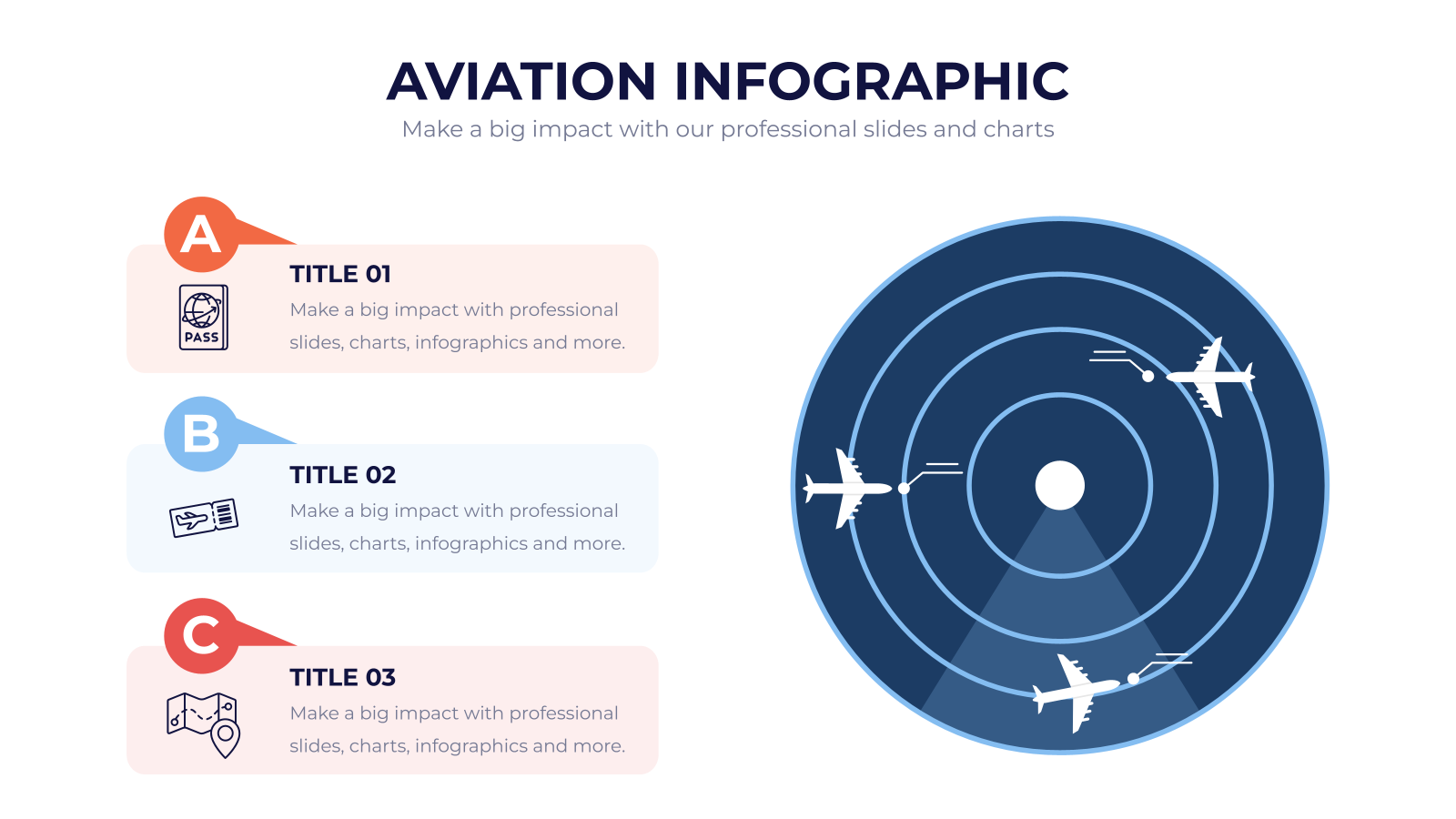 AVIATION INFOGRAPHIC
Make a big impact with our professional slides and charts

A

PASS

TITLE 01
Make a big impact with professional slides, charts, infographics and more.

B

TITLE 02
Make a big impact with professional slides, charts, infographics and more.

C

TITLE 03
Make a big impact with professional slides, charts, infographics and more.