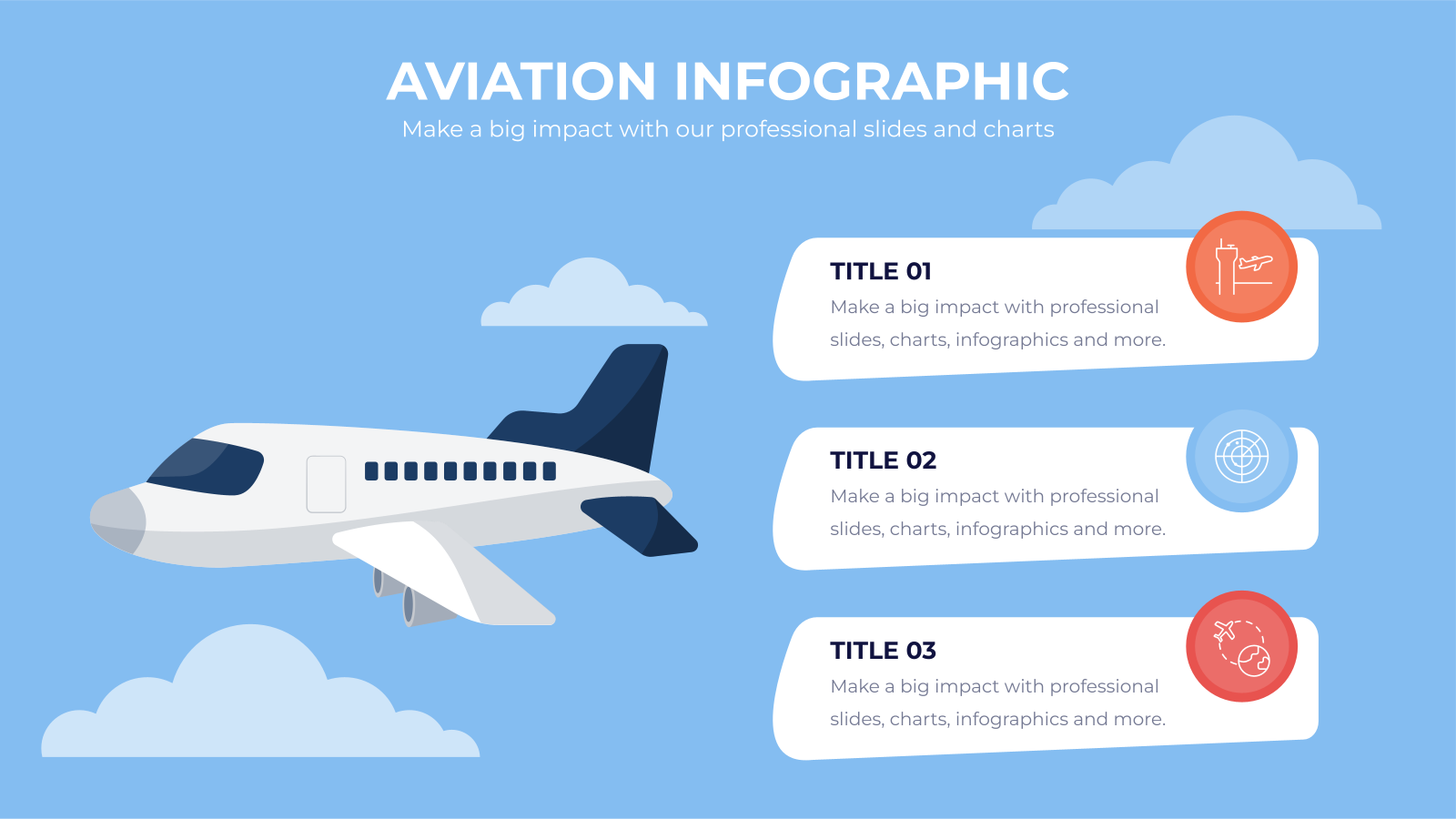 AVIATION INFOGRAPHIC
Make a big impact with our professional slides and charts

TITLE 01
Make a big impact with professional slides, charts, infographics and more.

TITLE 02
Make a big impact with professional slides, charts, infographics and more.

TITLE 03
Make a big impact with professional slides, charts, infographics and more.