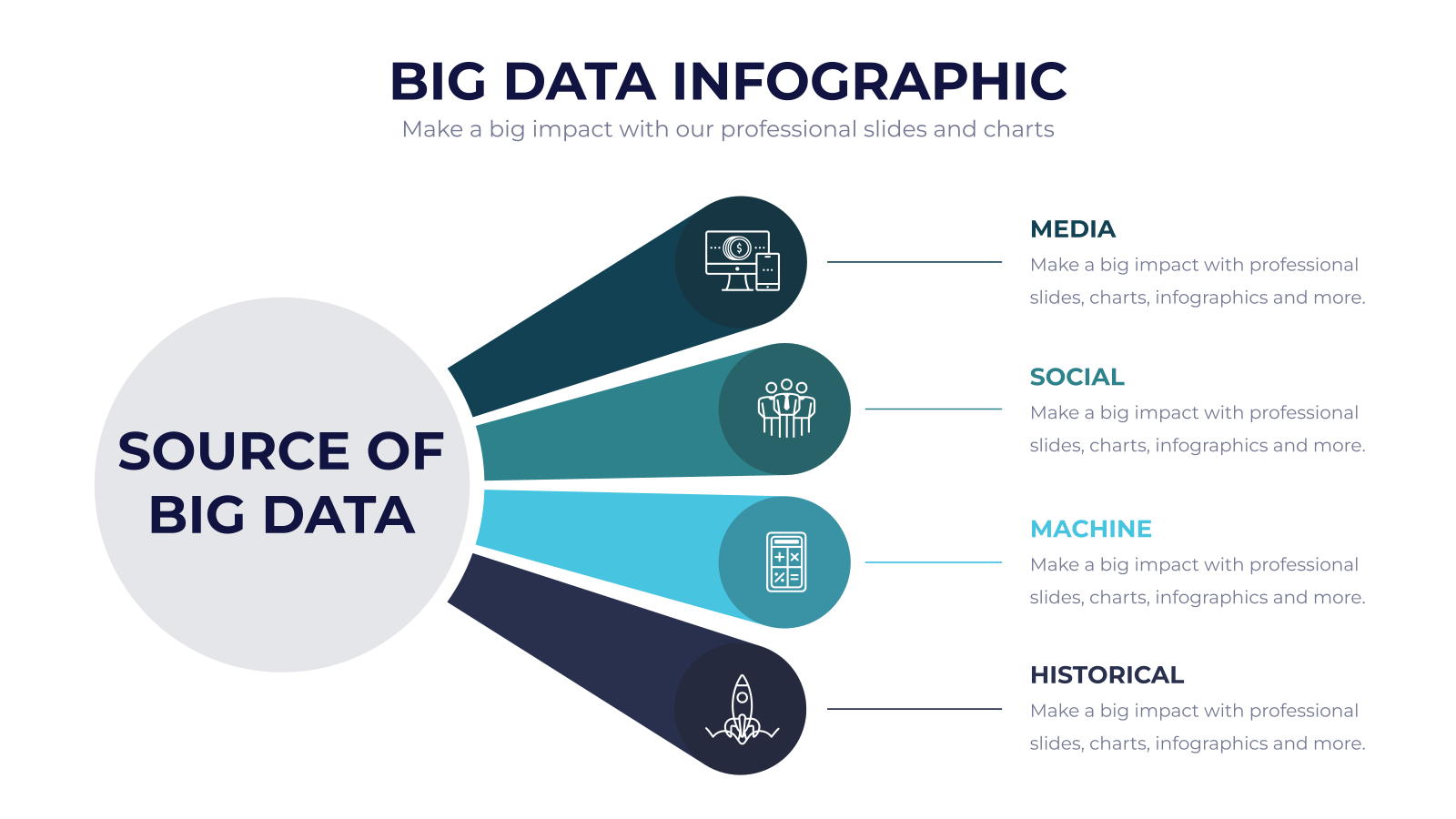 BIG DATA INFOGRAPHIC
Make a big impact with our professional slides and charts

SOURCE OF BIG DATA

MEDIA
Make a big impact with professional slides, charts, infographics and more.

SOCIAL
Make a big impact with professional slides, charts, infographics and more.

MACHINE
Make a big impact with professional slides, charts, infographics and more.

HISTORICAL
Make a big impact with professional slides, charts, infographics and more.