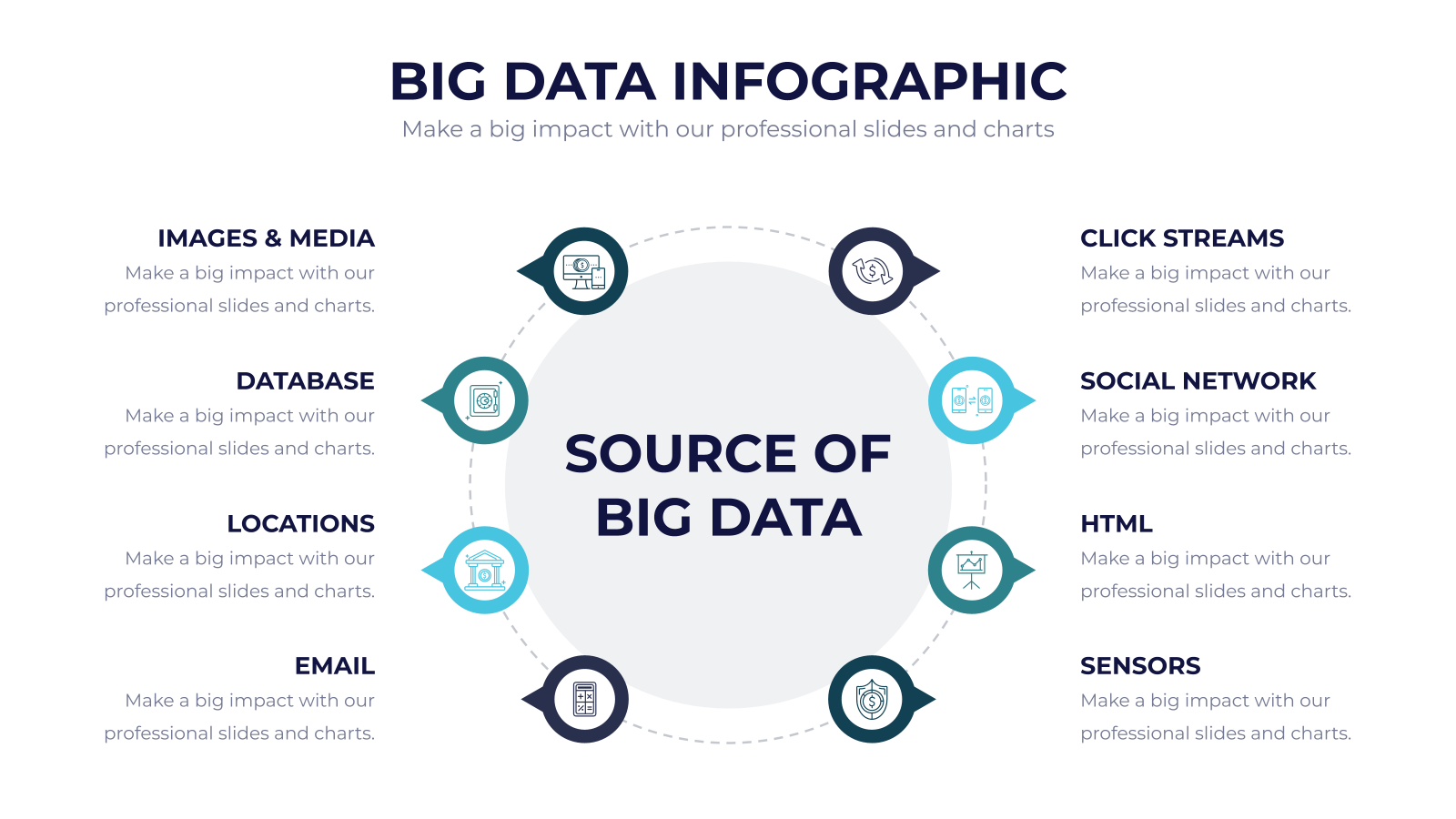 BIG DATA INFOGRAPHIC
Make a big impact with our professional slides and charts

IMAGES & MEDIA
Make a big impact with our professional slides and charts.

DATABASE
Make a big impact with our professional slides and charts.

LOCATIONS
Make a big impact with our professional slides and charts.

EMAIL
Make a big impact with our professional slides and charts.

SOURCE OF BIG DATA

CLICK STREAMS
Make a big impact with our professional slides and charts.

SOCIAL NETWORK
Make a big impact with our professional slides and charts.

HTML
Make a big impact with our professional slides and charts.

SENSORS
Make a big impact with our professional slides and charts.