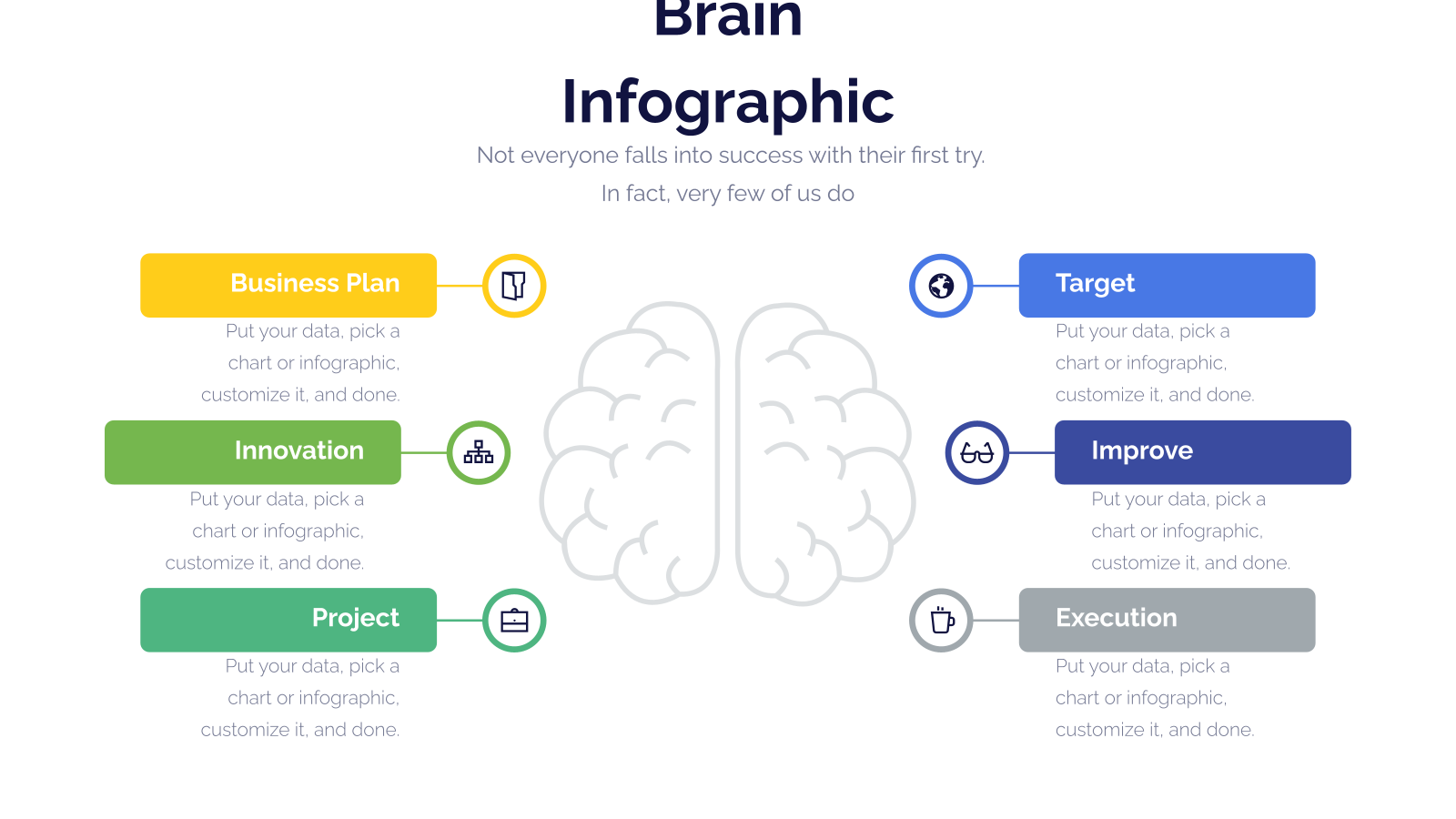 Brain
Infographic

Not everyone falls into success with their first try. In fact, very few of us do

Business Plan
Put your data, pick a chart or infographic, customize it, and done.

Innovation
Put your data, pick a chart or infographic, customize it, and done.

Project
Put your data, pick a chart or infographic, customize it, and done.

Target
Put your data, pick a chart or infographic, customize it, and done.

Improve
Put your data, pick a chart or infographic, customize it, and done.

Execution
Put your data, pick a chart or infographic, customize it, and done.