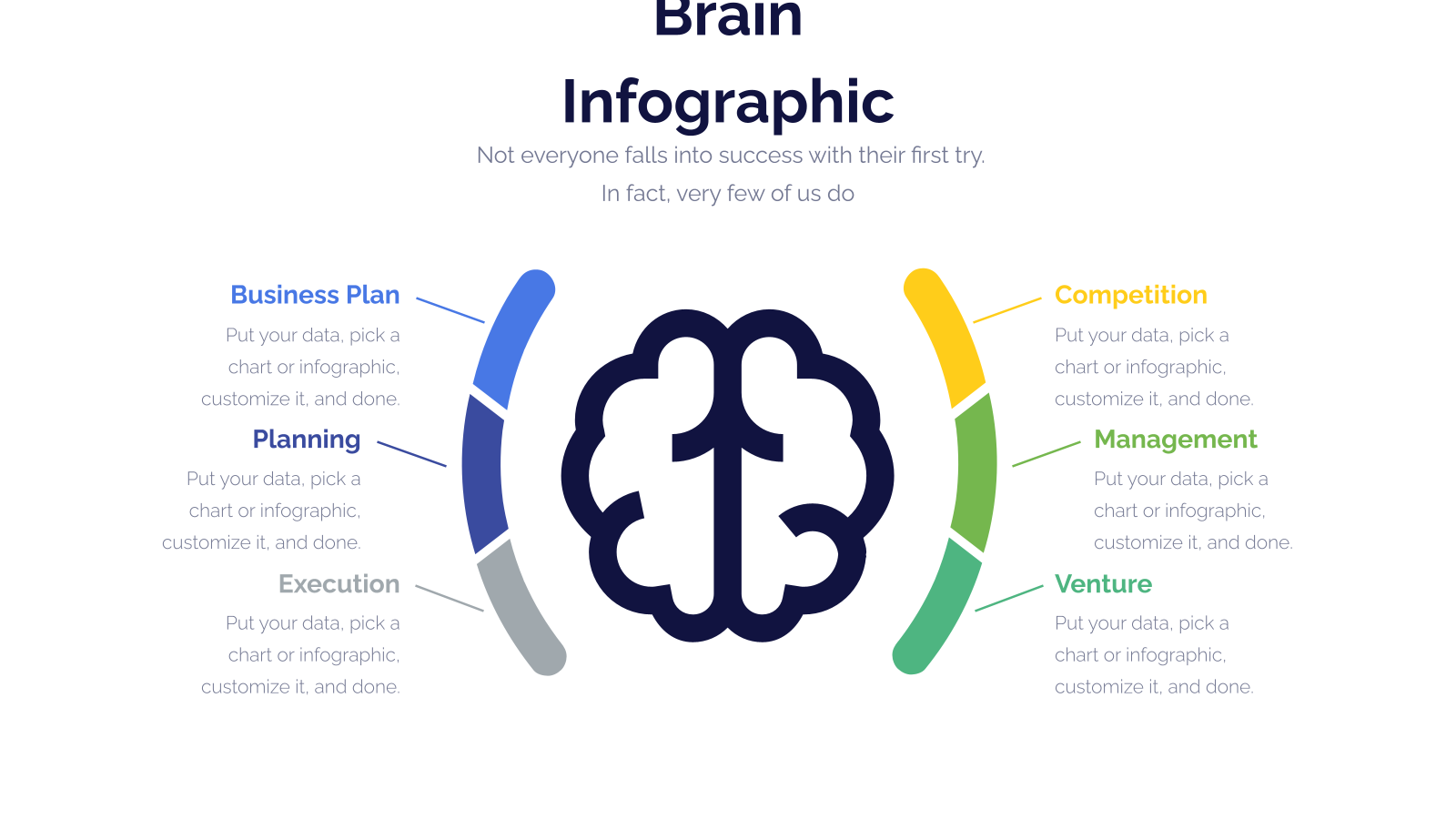 Brain Infographic

Not everyone falls into success with their first try. In fact, very few of us do

Business Plan

Put your data, pick a chart or infographic, customize it, and done.

Planning

Put your data, pick a chart or infographic, customize it, and done.

Execution

Put your data, pick a chart or infographic, customize it, and done.

Competition

Put your data, pick a chart or infographic, customize it, and done.

Management

Put your data, pick a chart or infographic, customize it, and done.

Venture

Put your data, pick a chart or infographic, customize it, and done.