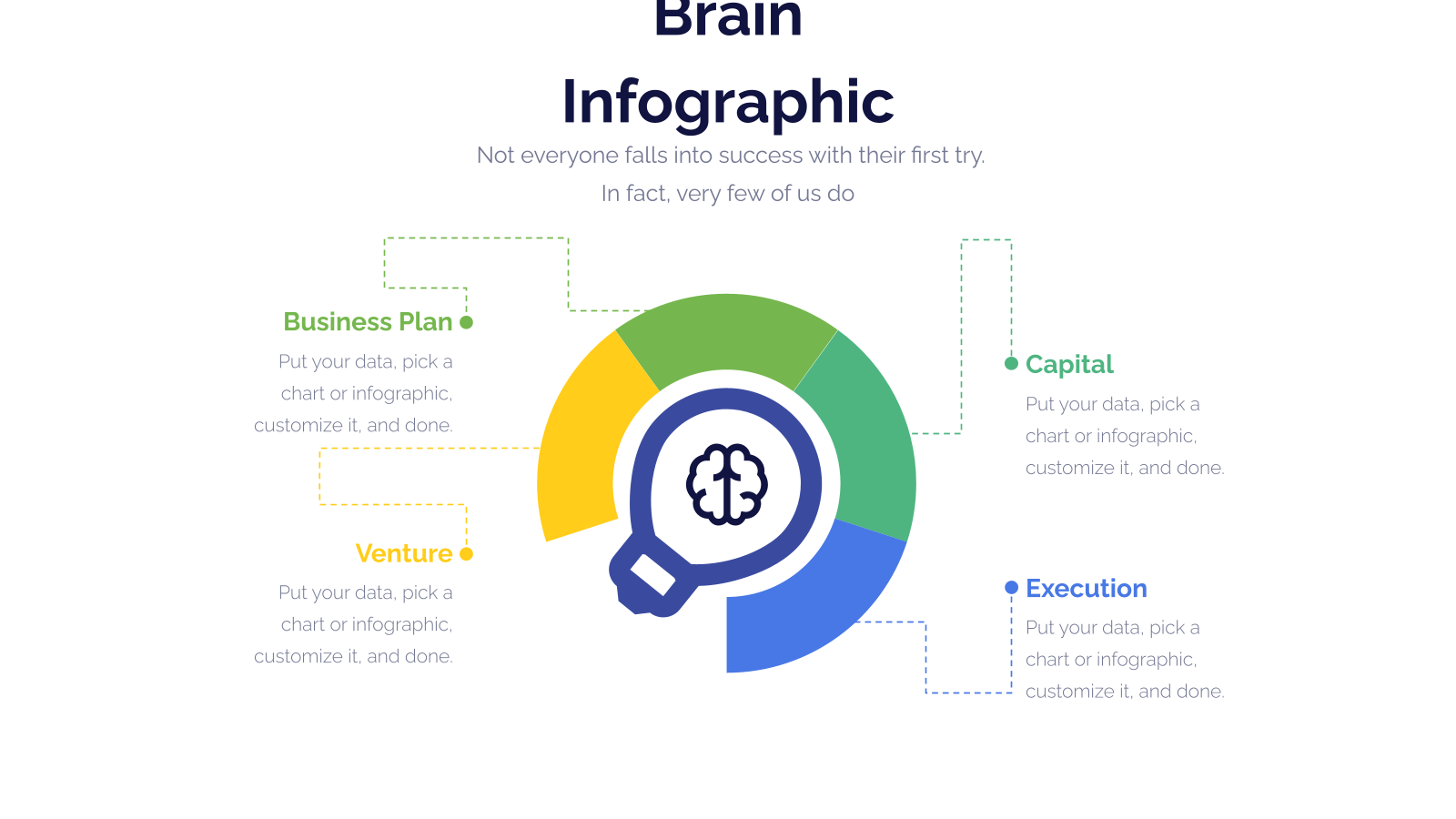 Brain Infographic

Not everyone falls into success with their first try. In fact, very few of us do

Business Plan

Put your data, pick a chart or infographic, customize it, and done.

Venture

Put your data, pick a chart or infographic, customize it, and done.

Capital

Put your data, pick a chart or infographic, customize it, and done.

Execution

Put your data, pick a chart or infographic, customize it, and done.