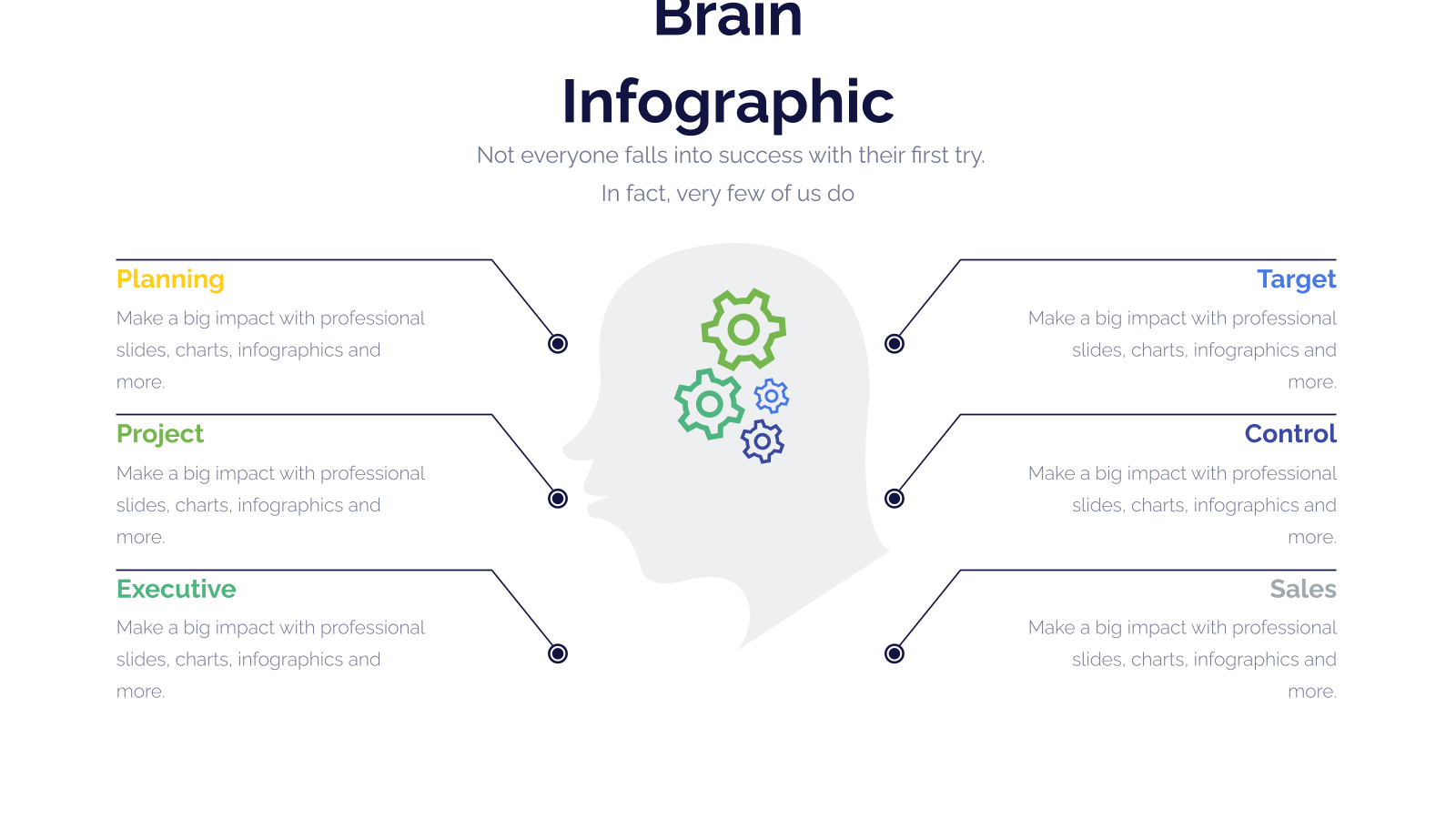 Brain

Infographic

Not everyone falls into success with their first try.

In fact, very few of us do

Planning

Make a big impact with professional slides, charts, infographics and more.

Project

Make a big impact with professional slides, charts, infographics and more.

Executive

Make a big impact with professional slides, charts, infographics and more.

Target

Make a big impact with professional slides, charts, infographics and more.

Control

Make a big impact with professional slides, charts, infographics and more.

Sales

Make a big impact with professional slides, charts, infographics and more.