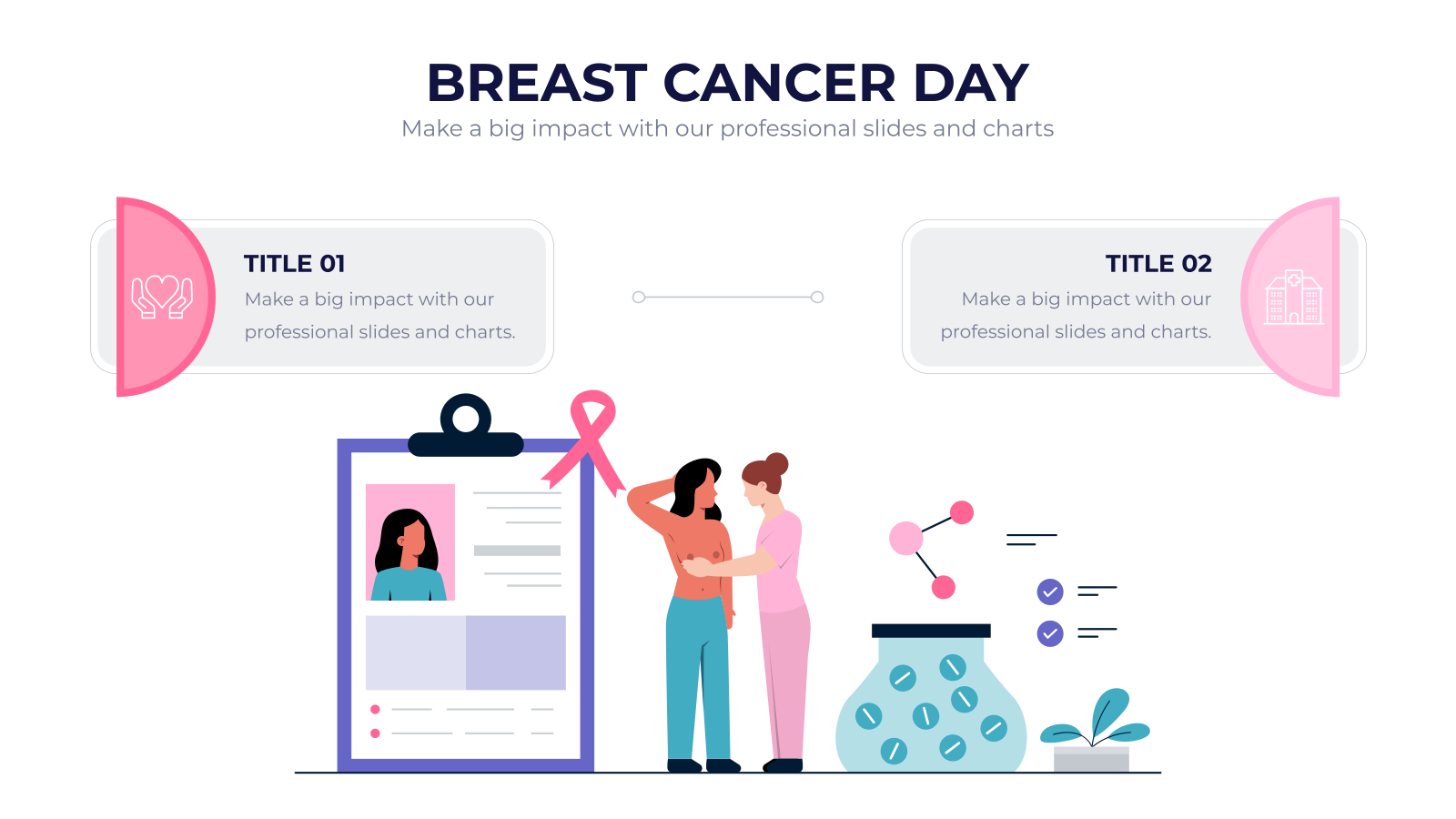 BREAST CANCER DAY
Make a big impact with our professional slides and charts

TITLE 01
Make a big impact with our professional slides and charts.

TITLE 02
Make a big impact with our professional slides and charts.