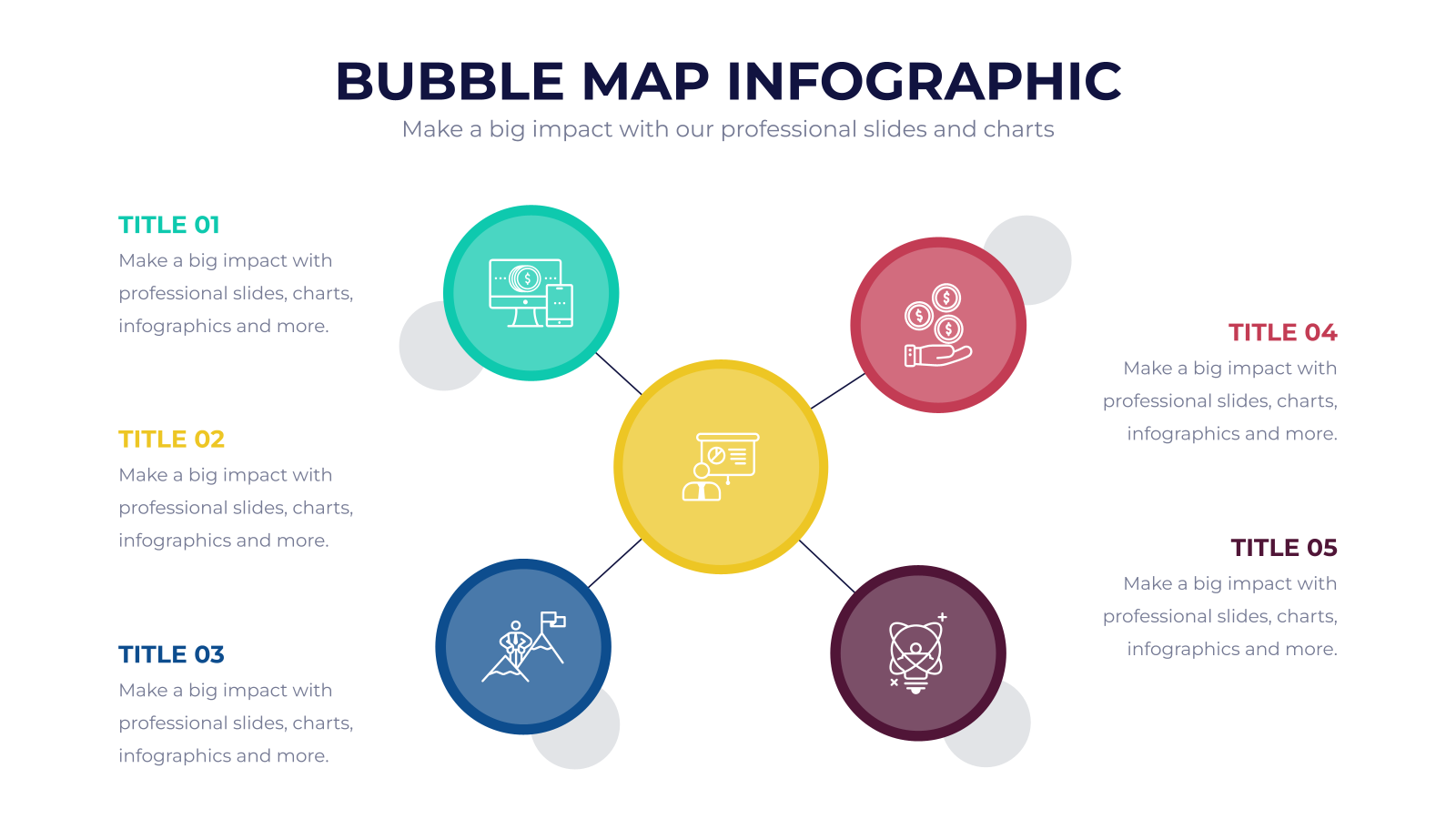 BUBBLE MAP INFOGRAPHIC
Make a big impact with our professional slides and charts

TITLE 01
Make a big impact with professional slides, charts, infographics and more.

TITLE 02
Make a big impact with professional slides, charts, infographics and more.

TITLE 03
Make a big impact with professional slides, charts, infographics and more.

TITLE 04
Make a big impact with professional slides, charts, infographics and more.

TITLE 05
Make a big impact with professional slides, charts, infographics and more.