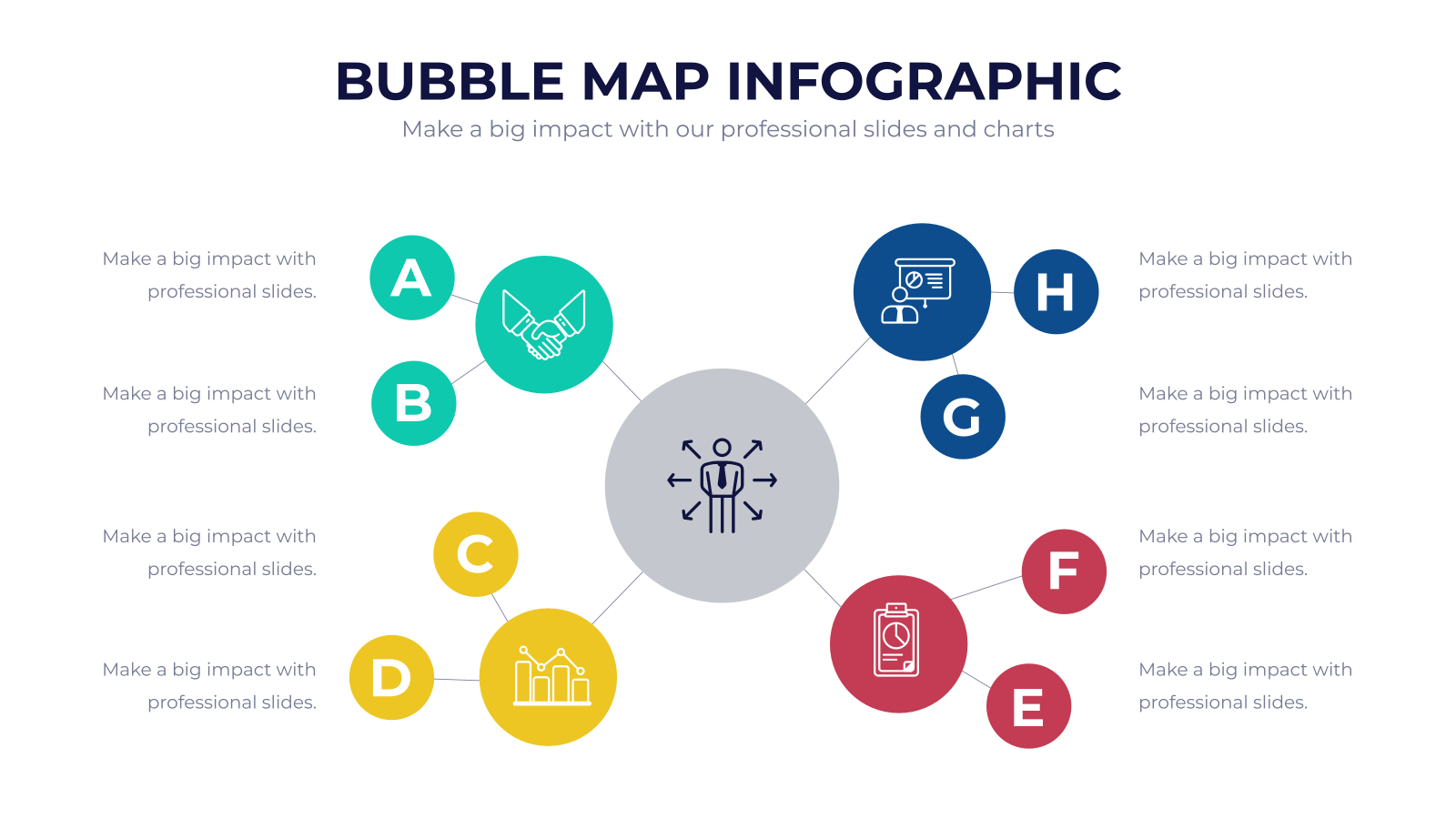 BUBBLE MAP INFOGRAPHIC
Make a big impact with our professional slides and charts

Make a big impact with professional slides.

A

Make a big impact with professional slides.

B

Make a big impact with professional slides.

C

Make a big impact with professional slides.

D

H

Make a big impact with professional slides.

G

Make a big impact with professional slides.

F

Make a big impact with professional slides.

E

Make a big impact with professional slides.