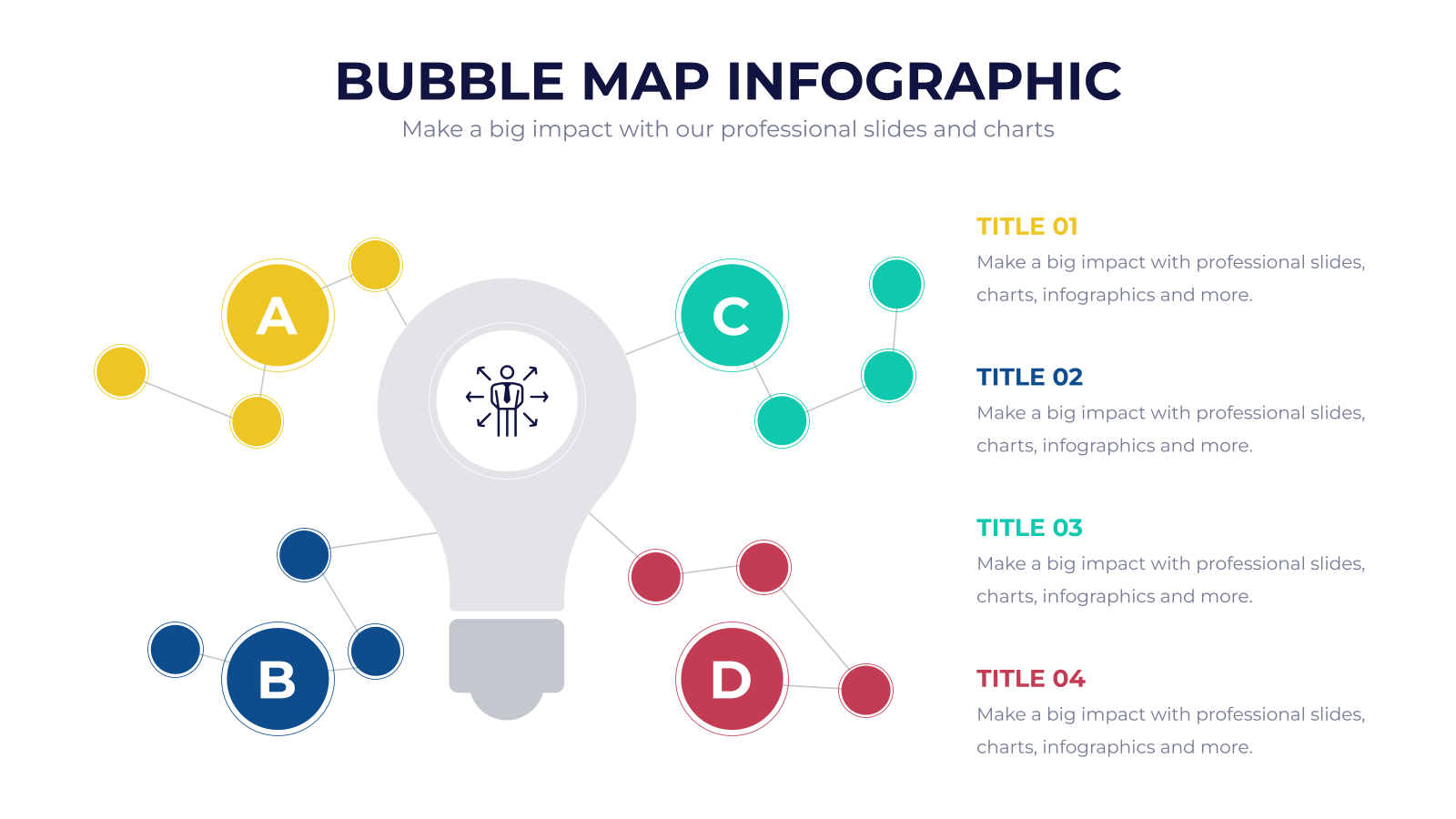 BUBBLE MAP INFOGRAPHIC
Make a big impact with our professional slides and charts

A
C
B
D

TITLE 01
Make a big impact with professional slides, charts, infographics and more.

TITLE 02
Make a big impact with professional slides, charts, infographics and more.

TITLE 03
Make a big impact with professional slides, charts, infographics and more.

TITLE 04
Make a big impact with professional slides, charts, infographics and more.