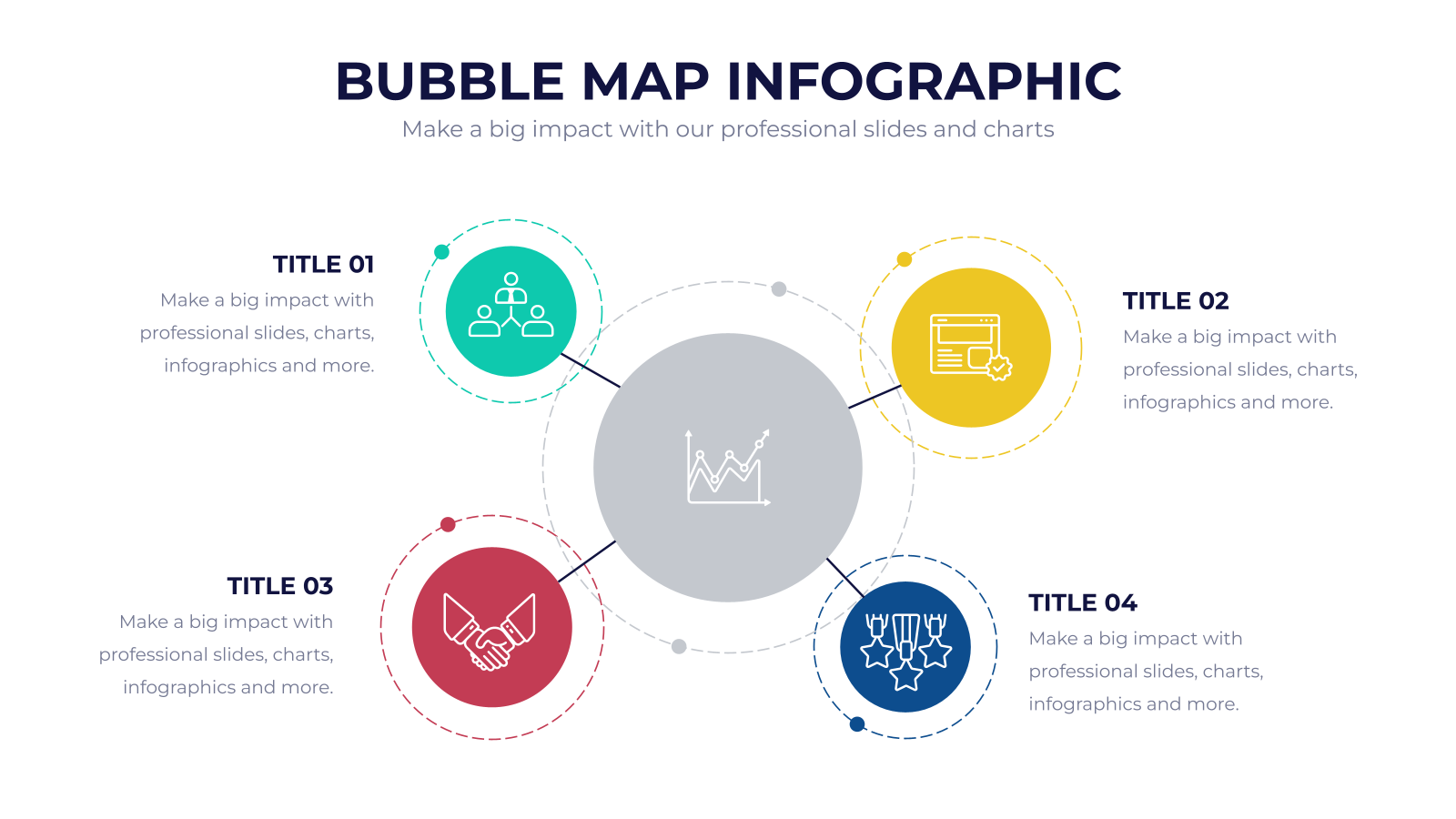 BUBBLE MAP INFOGRAPHIC

Make a big impact with our professional slides and charts

TITLE 01

Make a big impact with professional slides, charts, infographics and more.

TITLE 02

Make a big impact with professional slides, charts, infographics and more.

TITLE 03

Make a big impact with professional slides, charts, infographics and more.

TITLE 04

Make a big impact with professional slides, charts, infographics and more.