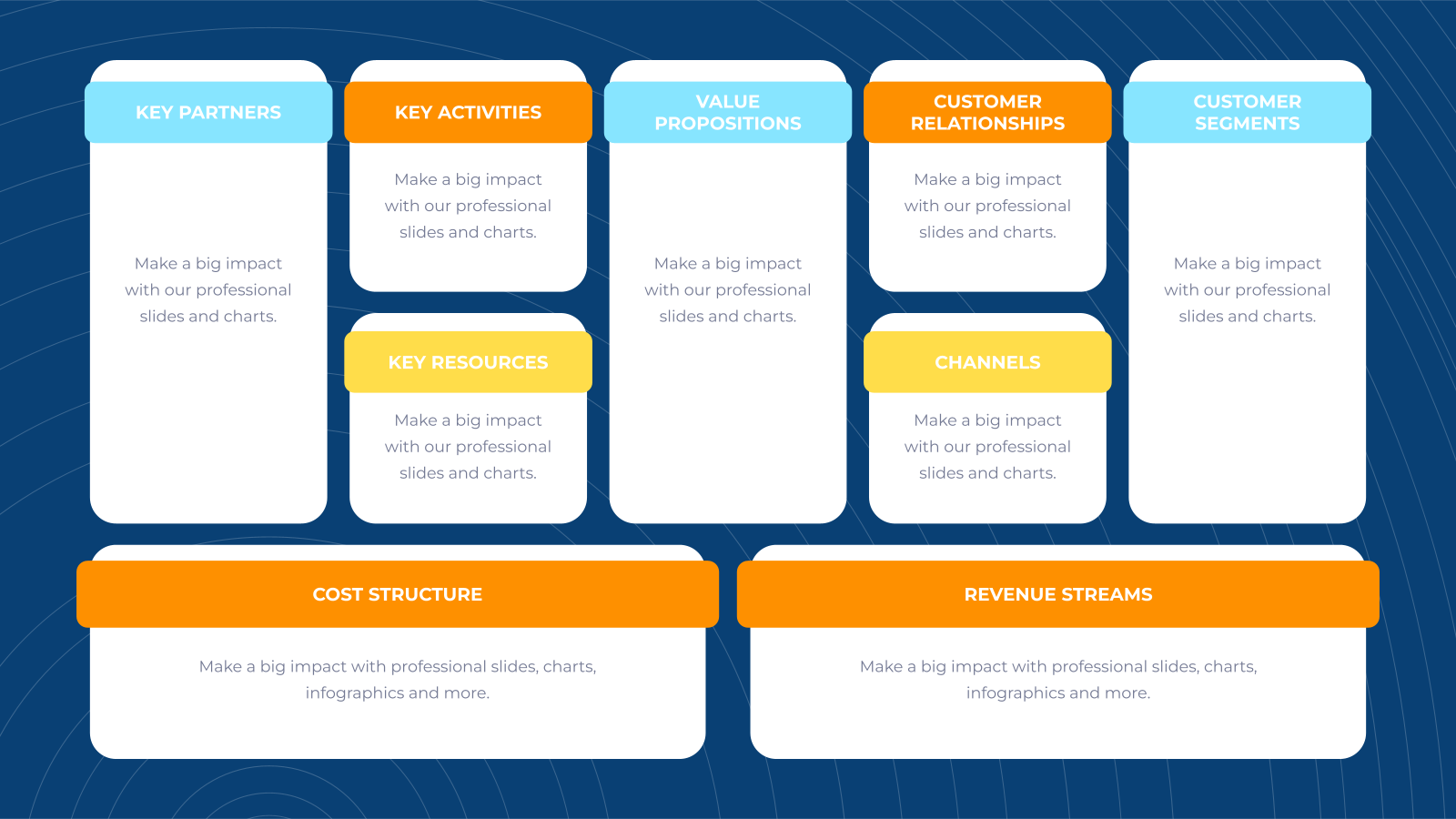 KEY PARTNERS

Make a big impact with our professional slides and charts.

KEY ACTIVITIES

Make a big impact with our professional slides and charts.

KEY RESOURCES

Make a big impact with our professional slides and charts.

VALUE PROPOSITIONS

Make a big impact with our professional slides and charts.

CUSTOMER RELATIONSHIPS

Make a big impact with our professional slides and charts.

CHANNELS

Make a big impact with our professional slides and charts.

CUSTOMER SEGMENTS

Make a big impact with our professional slides and charts.

COST STRUCTURE

Make a big impact with professional slides, charts, infographics and more.

REVENUE STREAMS

Make a big impact with professional slides, charts, infographics and more.