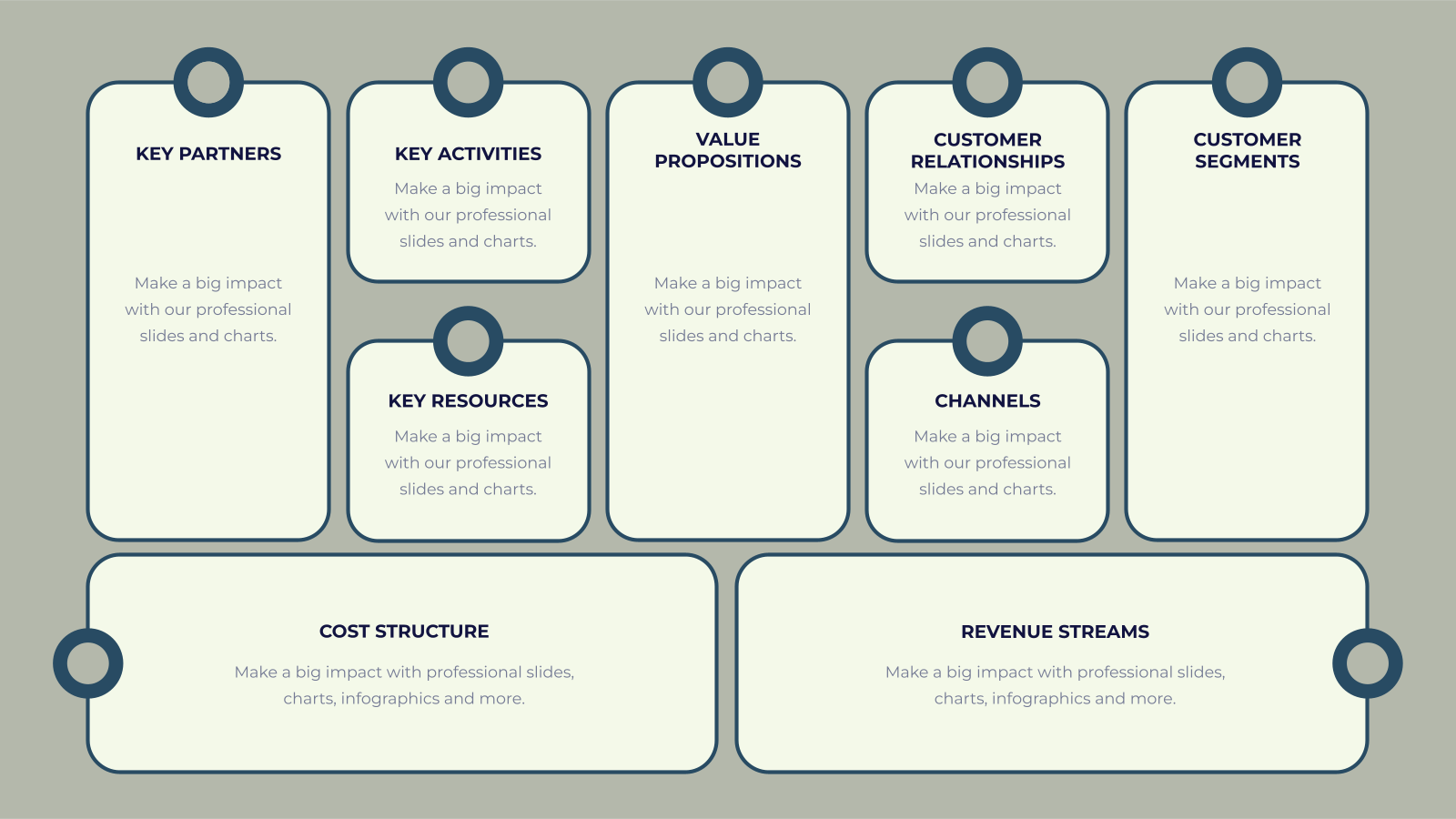 KEY PARTNERS

Make a big impact with our professional slides and charts.

KEY ACTIVITIES

Make a big impact with our professional slides and charts.

KEY RESOURCES

Make a big impact with our professional slides and charts.

VALUE PROPOSITIONS

Make a big impact with our professional slides and charts.

CUSTOMER RELATIONSHIPS

Make a big impact with our professional slides and charts.

CHANNELS

Make a big impact with our professional slides and charts.

CUSTOMER SEGMENTS

Make a big impact with our professional slides and charts.

COST STRUCTURE

Make a big impact with professional slides, charts, infographics and more.

REVENUE STREAMS

Make a big impact with professional slides, charts, infographics and more.