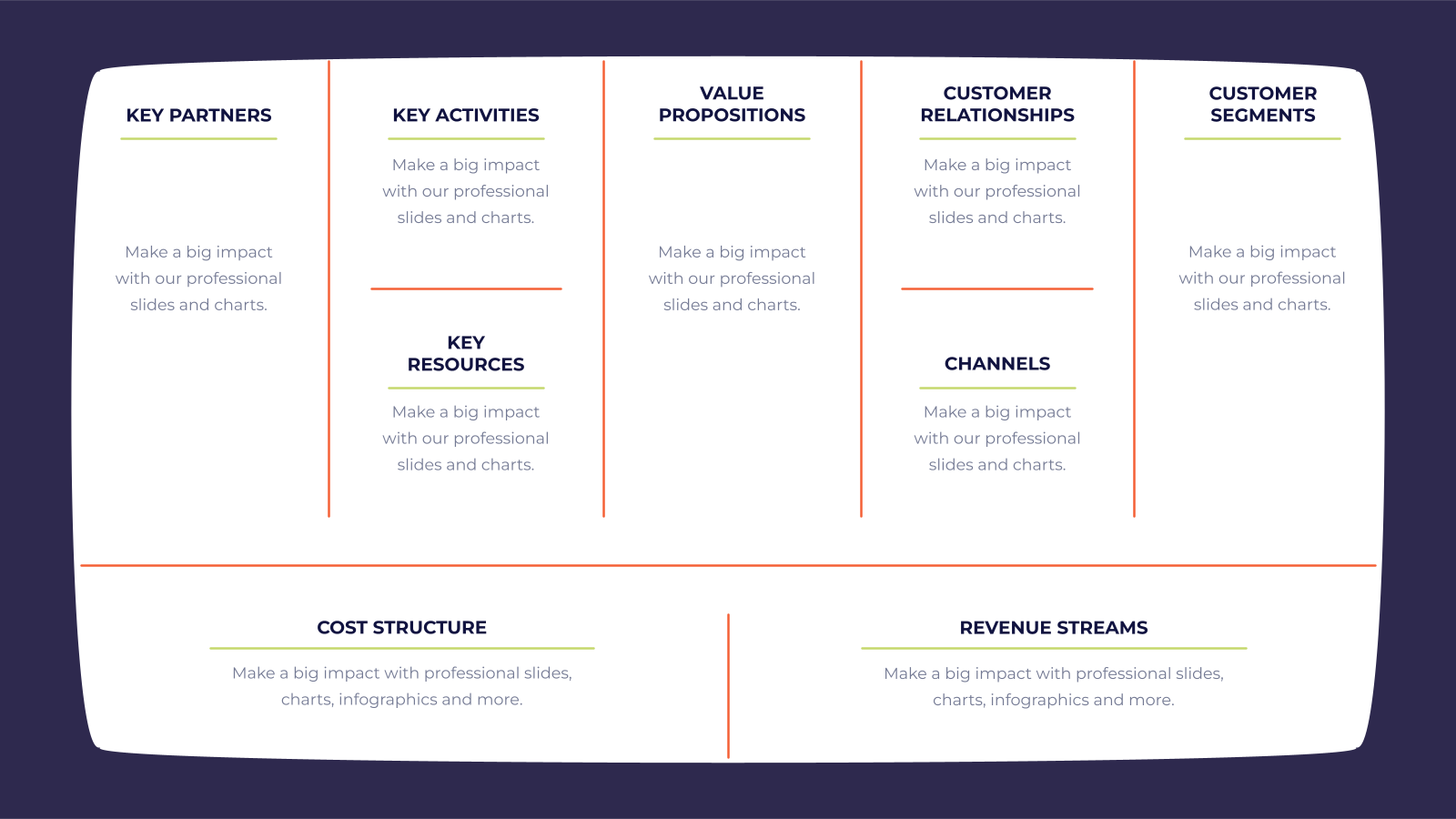 KEY PARTNERS

Make a big impact with our professional slides and charts.

KEY ACTIVITIES

Make a big impact with our professional slides and charts.

KEY RESOURCES

Make a big impact with our professional slides and charts.

VALUE PROPOSITIONS

Make a big impact with our professional slides and charts.

CUSTOMER RELATIONSHIPS

Make a big impact with our professional slides and charts.

CHANNELS

Make a big impact with our professional slides and charts.

CUSTOMER SEGMENTS

Make a big impact with our professional slides and charts.

COST STRUCTURE

Make a big impact with professional slides, charts, infographics and more.

REVENUE STREAMS

Make a big impact with professional slides, charts, infographics and more.