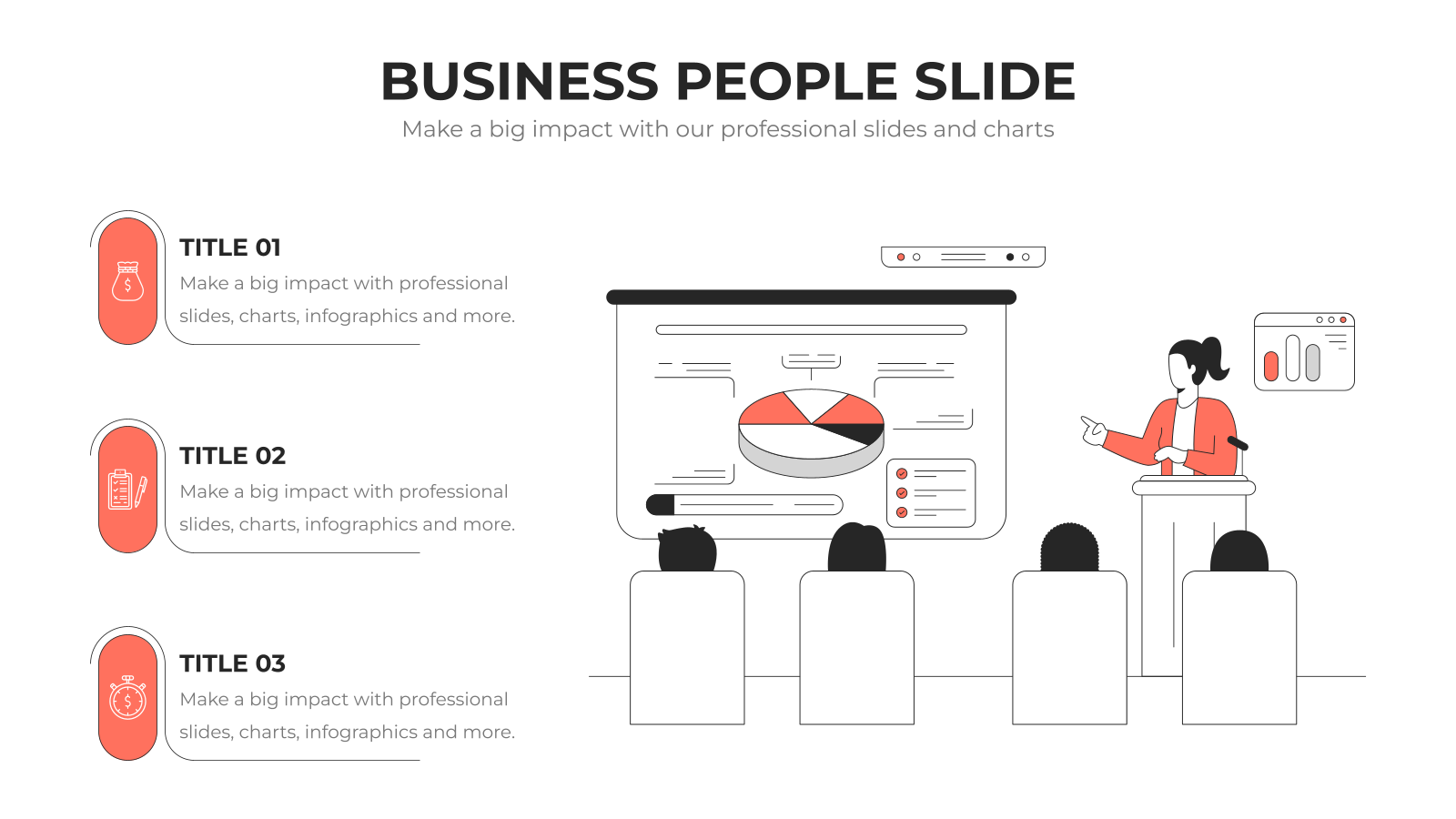 BUSINESS PEOPLE SLIDE
Make a big impact with our professional slides and charts

TITLE 01
Make a big impact with professional slides, charts, infographics and more.

TITLE 02
Make a big impact with professional slides, charts, infographics and more.

TITLE 03
Make a big impact with professional slides, charts, infographics and more.