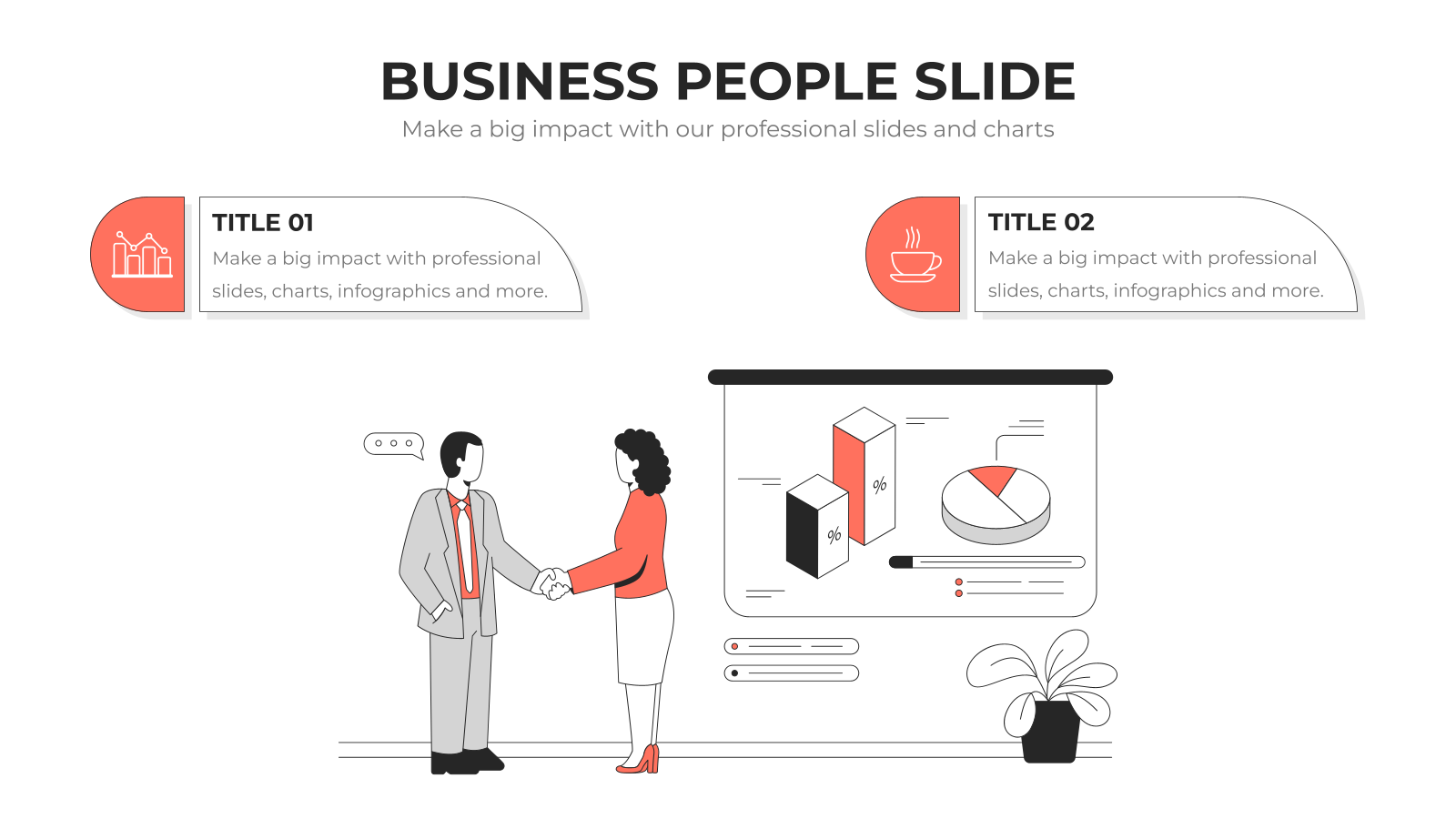 BUSINESS PEOPLE SLIDE

Make a big impact with our professional slides and charts

TITLE 01

Make a big impact with professional slides, charts, infographics and more.

TITLE 02

Make a big impact with professional slides, charts, infographics and more.

%

%