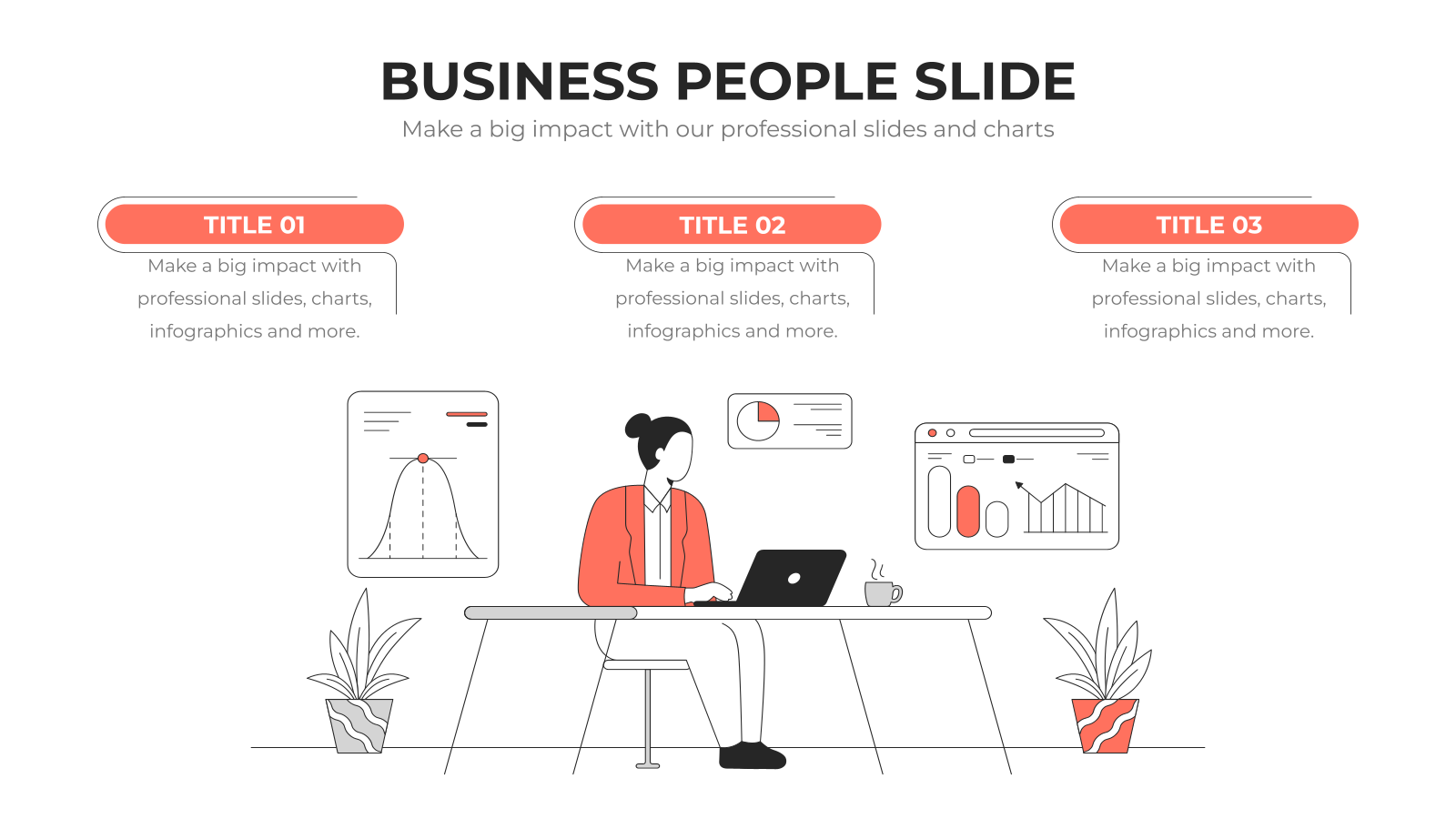 BUSINESS PEOPLE SLIDE
Make a big impact with our professional slides and charts

TITLE 01
Make a big impact with professional slides, charts, infographics and more.

TITLE 02
Make a big impact with professional slides, charts, infographics and more.

TITLE 03
Make a big impact with professional slides, charts, infographics and more.