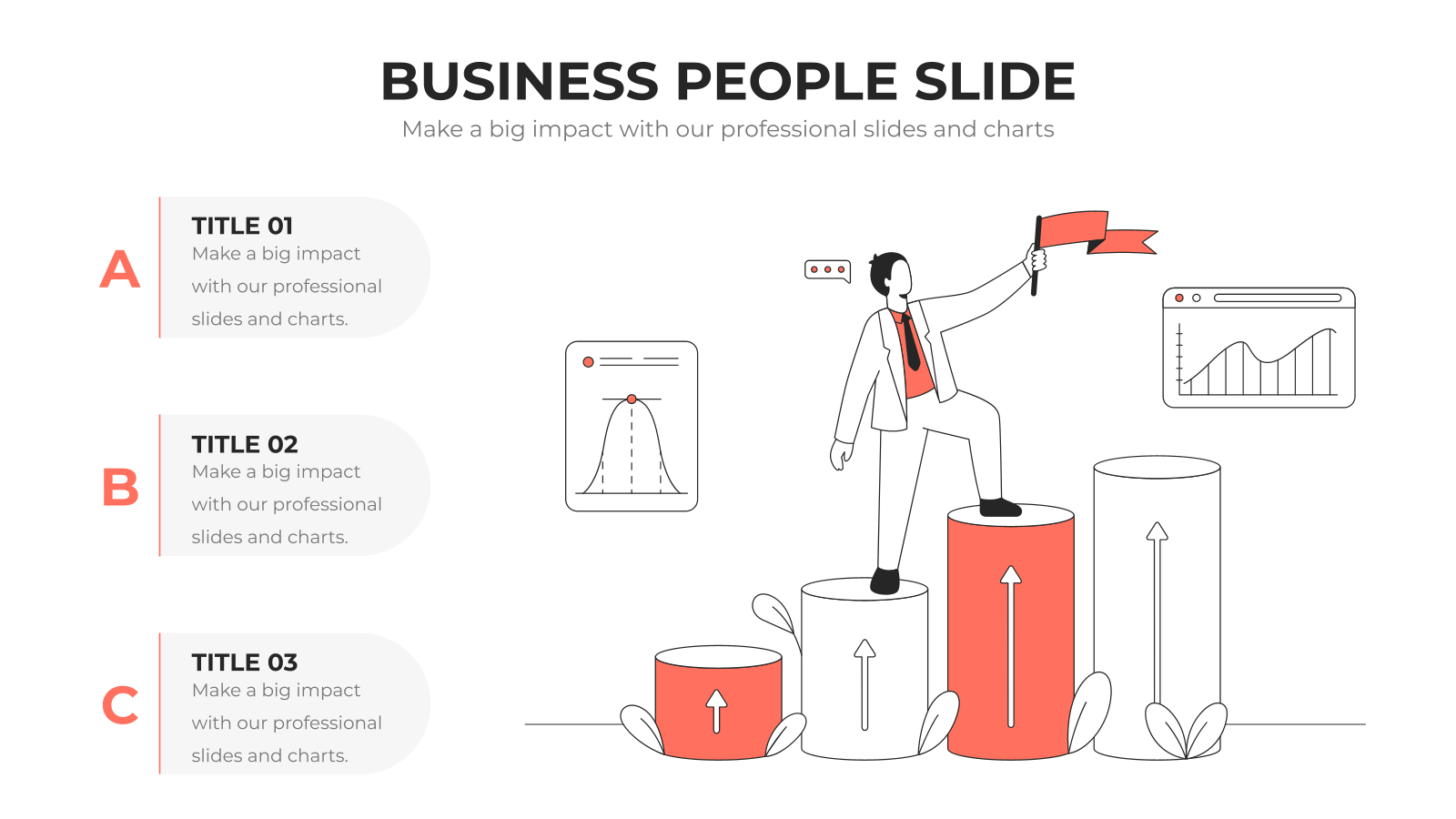 BUSINESS PEOPLE SLIDE
Make a big impact with our professional slides and charts

A
TITLE 01
Make a big impact with our professional slides and charts.

B
TITLE 02
Make a big impact with our professional slides and charts.

C
TITLE 03
Make a big impact with our professional slides and charts.