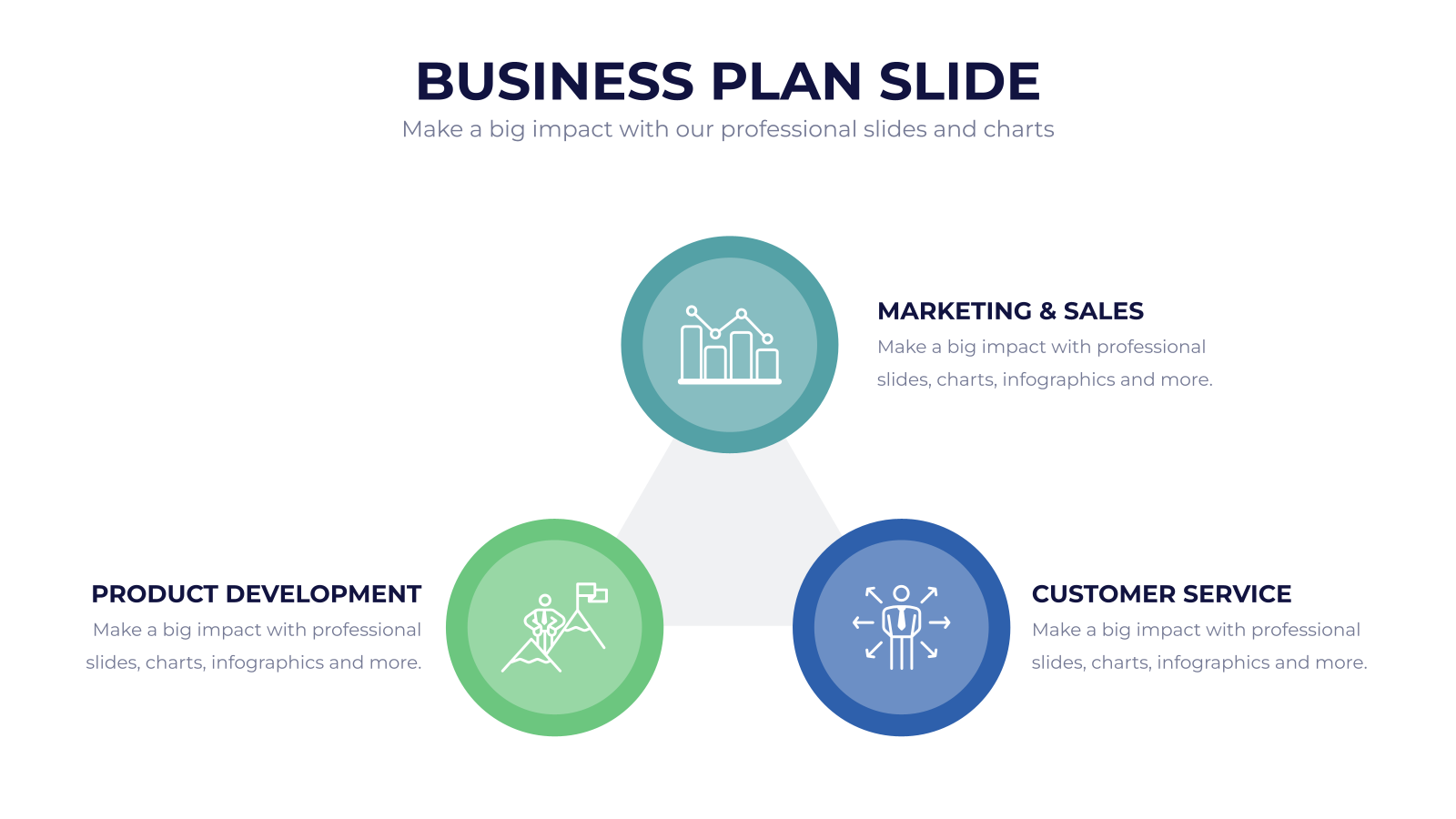 BUSINESS PLAN SLIDE
Make a big impact with our professional slides and charts

MARKETING & SALES
Make a big impact with professional slides, charts, infographics and more.

PRODUCT DEVELOPMENT
Make a big impact with professional slides, charts, infographics and more.

CUSTOMER SERVICE
Make a big impact with professional slides, charts, infographics and more.