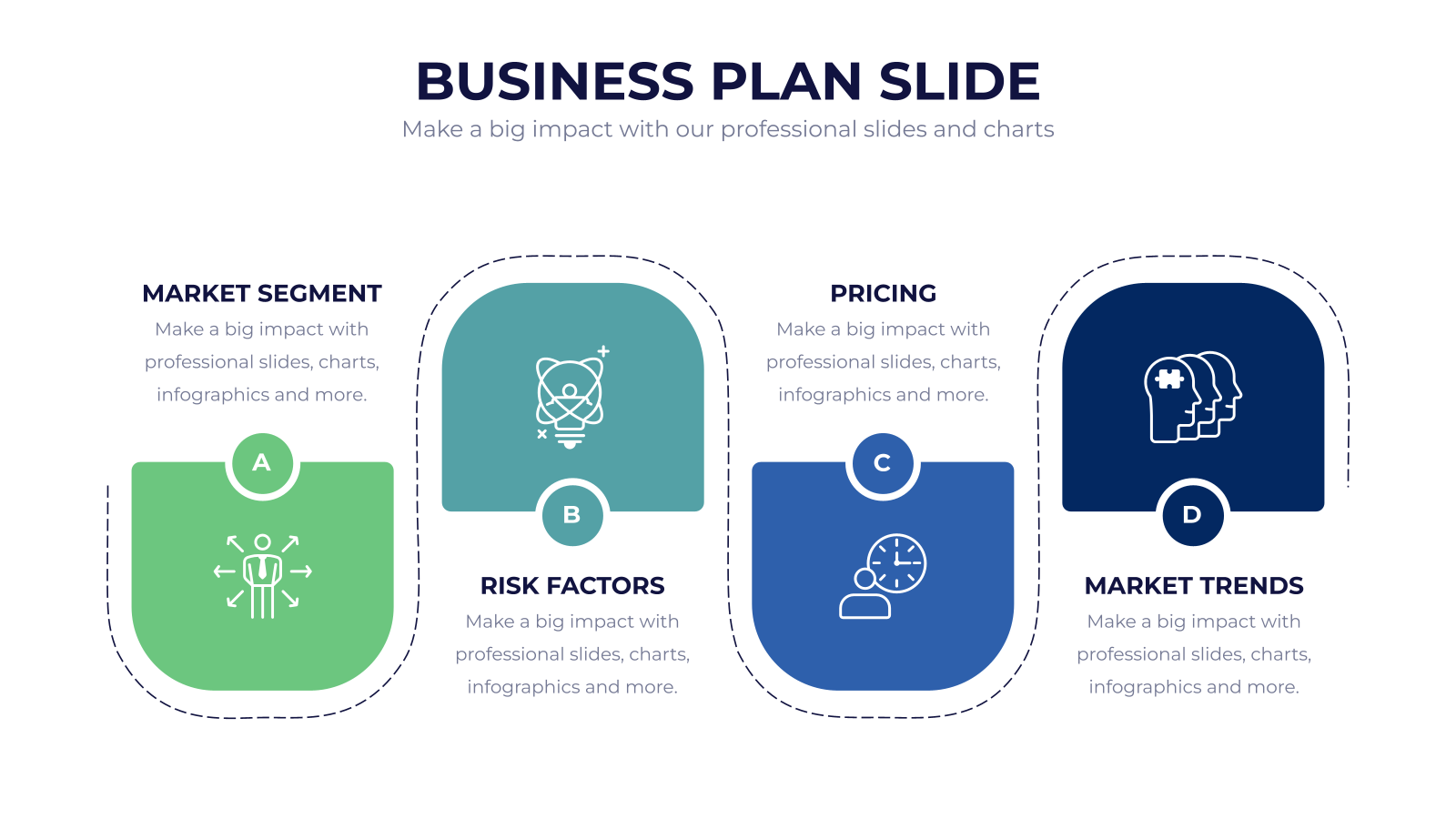 BUSINESS PLAN SLIDE

Make a big impact with our professional slides and charts

MARKET SEGMENT

Make a big impact with professional slides, charts, infographics and more.

A

B

RISK FACTORS

Make a big impact with professional slides, charts, infographics and more.

PRICING

Make a big impact with professional slides, charts, infographics and more.

C

D

MARKET TRENDS

Make a big impact with professional slides, charts, infographics and more.