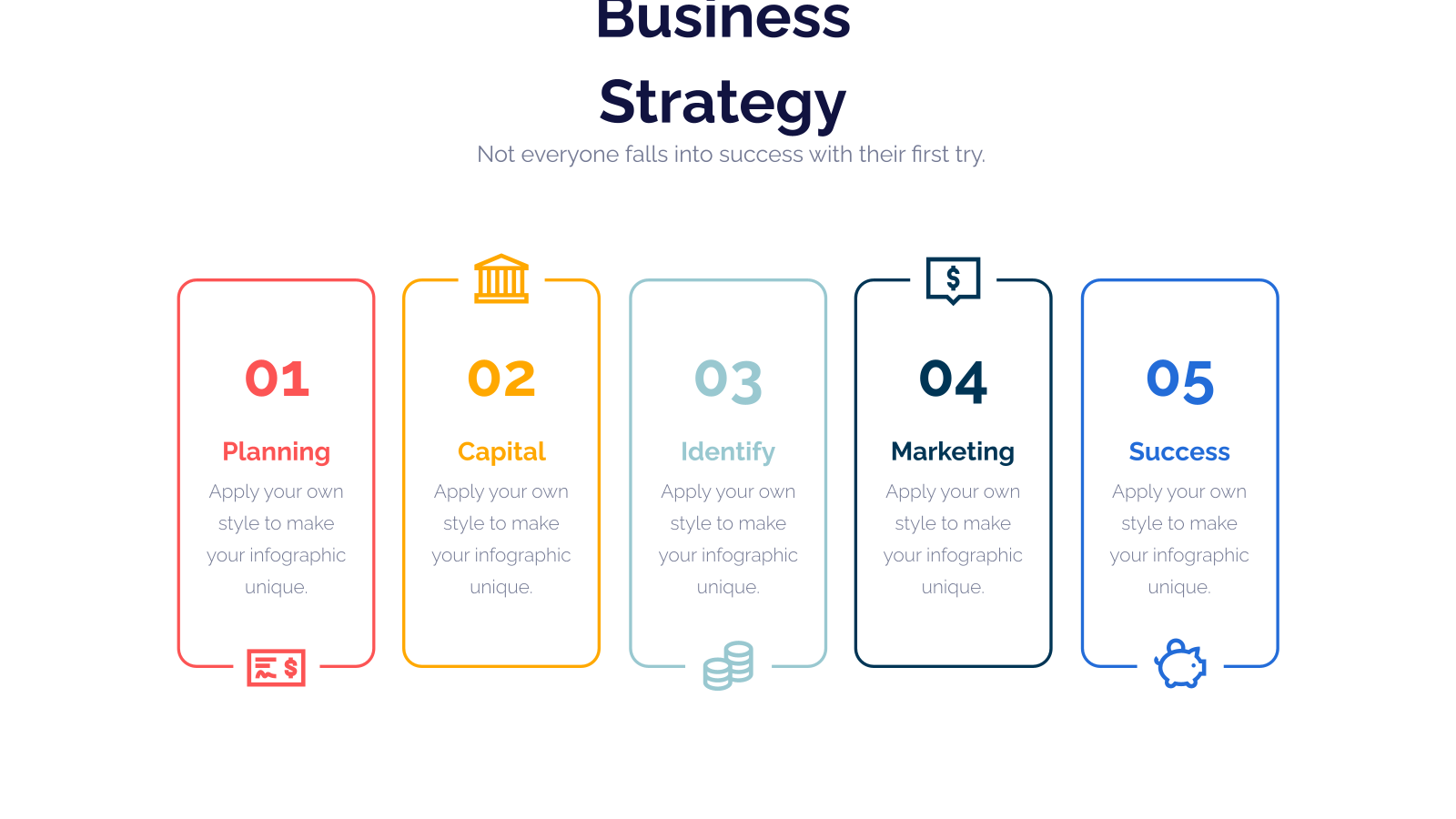 Business Strategy

Not everyone falls into success with their first try.

01

Planning

Apply your own style to make your infographic unique.

02

Capital

Apply your own style to make your infographic unique.

03

Identify

Apply your own style to make your infographic unique.

04

Marketing

Apply your own style to make your infographic unique.

05

Success

Apply your own style to make your infographic unique.